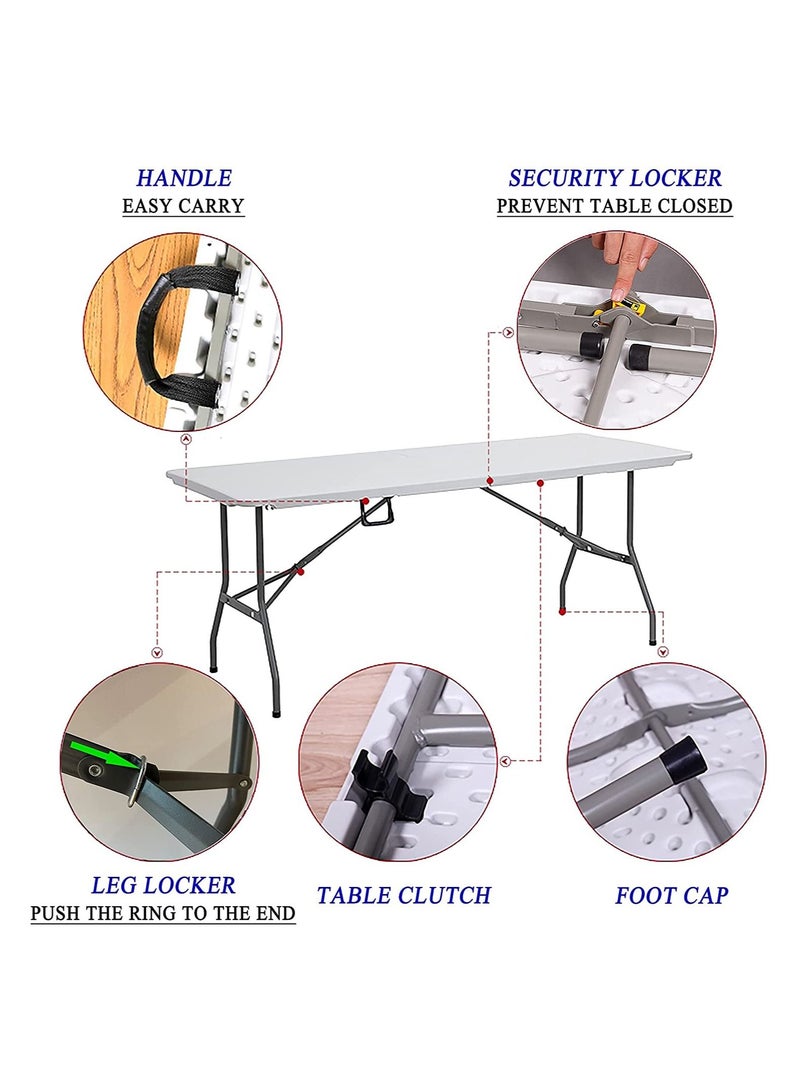 HANDLE
EASY CARRY

SECURITY LOCKER
PREVENT TABLE CLOSED

LEG LOCKER
PUSH THE RING TO THE END

TABLE CLUTCH

FOOT CAP