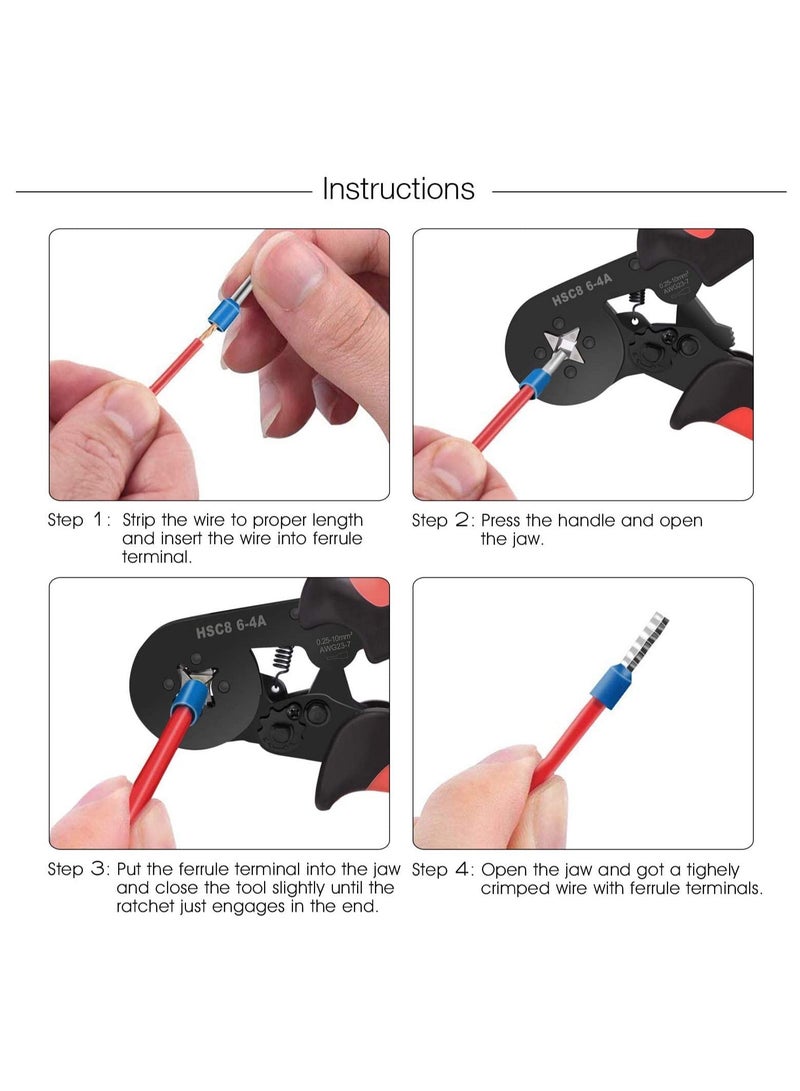 Instructions

HSC8 6-4A

0.25-10mm²
AWG23-7

Step 1: Strip the wire to proper length and insert the wire into ferrule terminal.

Step 2: Press the handle and open the jaw.

HSC8 6-4A

0.25-10mm²
AWG23-7

Step 3: Put the ferrule terminal into the jaw and close the tool slightly until the ratchet just engages in the end.

Step 4: Open the jaw and got a tighely crimped wire with ferrule terminals.