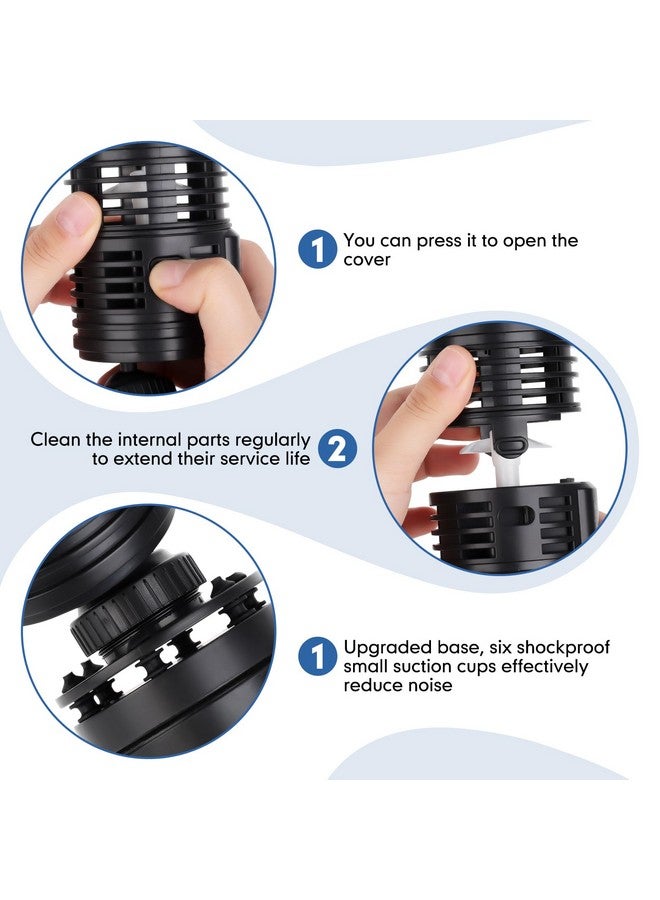 1 You can press it to open the cover

Clean the internal parts regularly to extend their service life 2

1 Upgraded base, six shockproof small suction cups effectively reduce noise