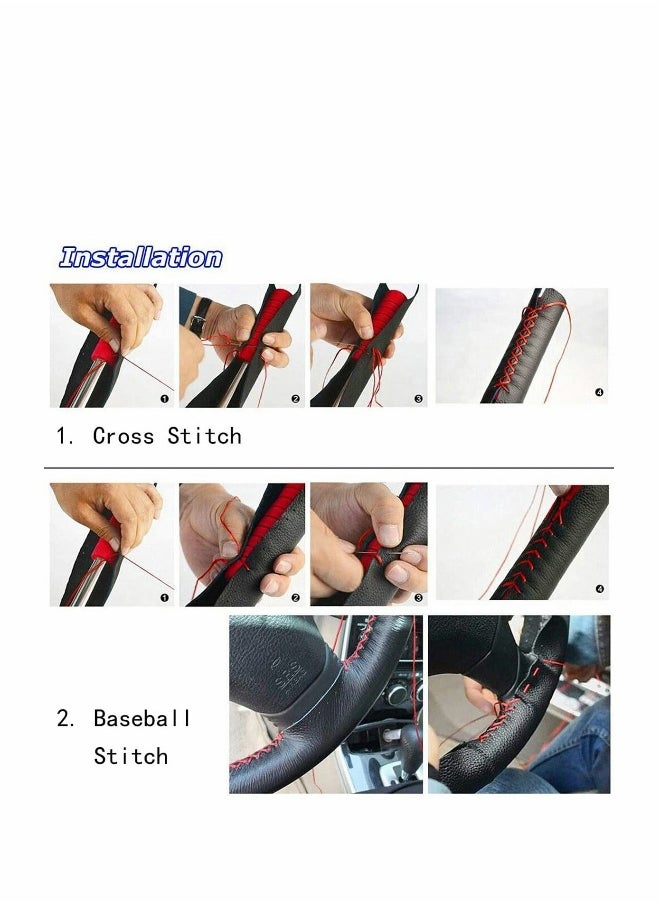 Installation

❶ ❷ ❸ ❹

1. Cross Stitch

❶ ❷ ❸ ❹

2. Baseball Stitch