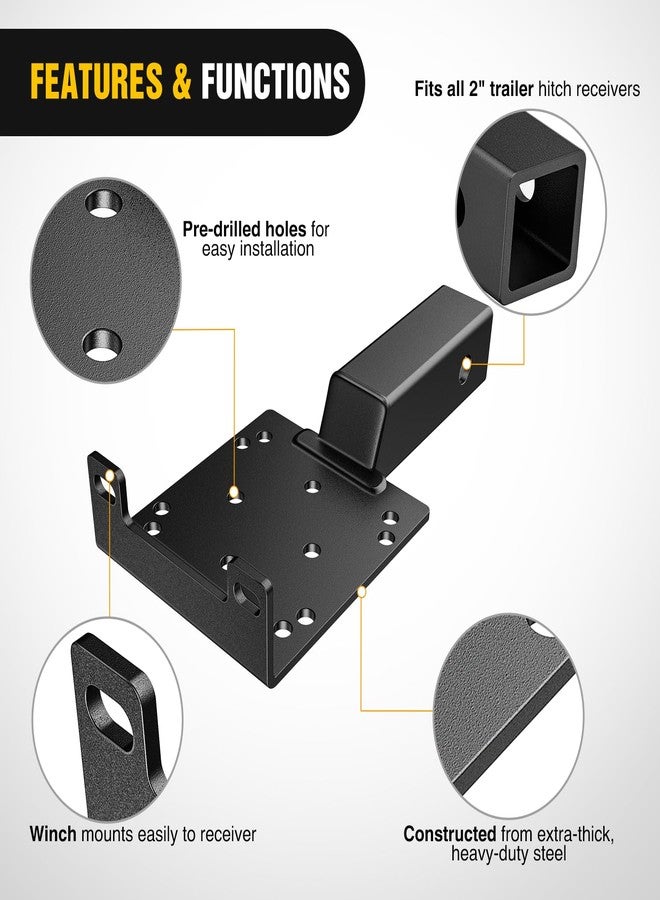 FEATURES & FUNCTIONS

Fits all 2" trailer hitch receivers

Pre-drilled holes for easy installation

Winch mounts easily to receiver

Constructed from extra-thick, heavy-duty steel