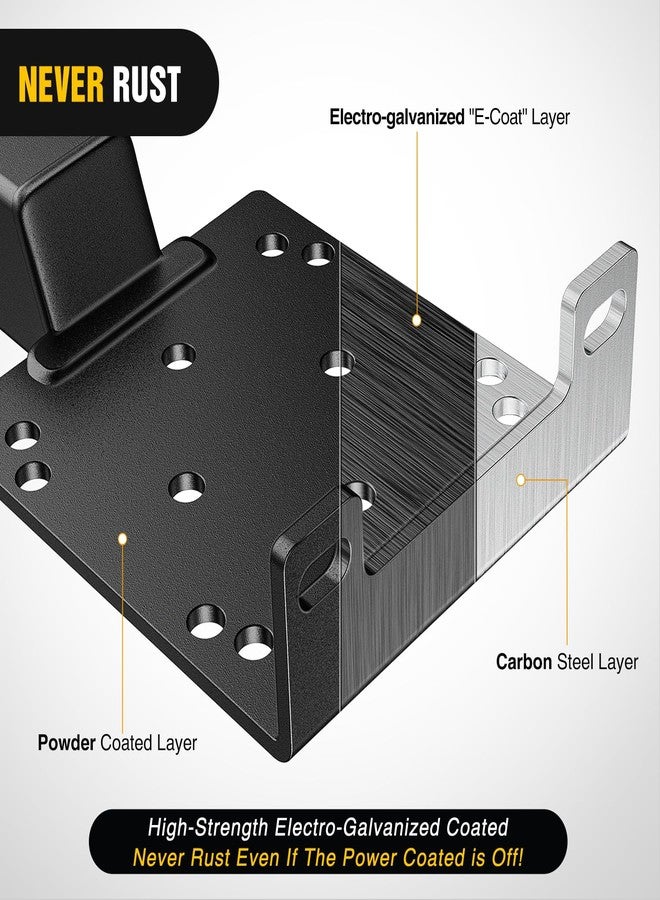 NEVER RUST

Electro-galvanized "E-Coat" Layer

Carbon Steel Layer

Powder Coated Layer

High-Strength Electro-Galvanized Coated
Never Rust Even If The Power Coated is Off!