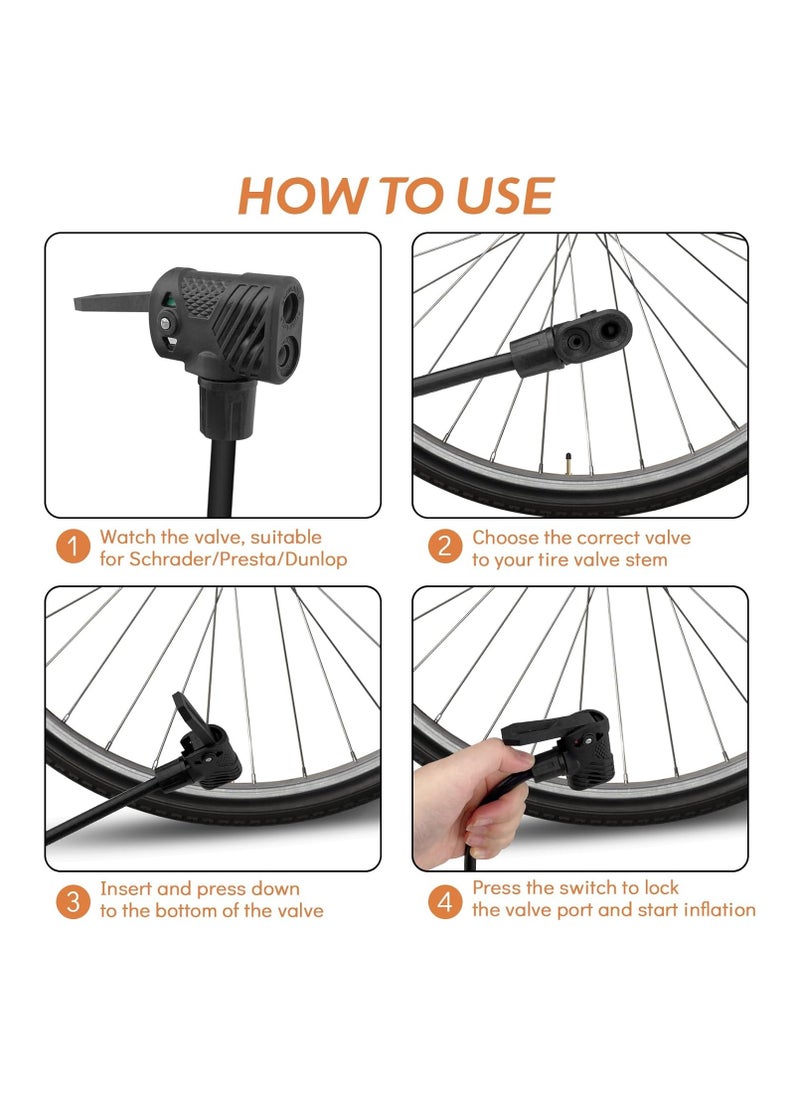 HOW TO USE

1 Watch the valve, suitable for Schrader/Presta/Dunlop

2 Choose the correct valve to your tire valve stem

3 Insert and press down to the bottom of the valve

4 Press the switch to lock the valve port and start inflation