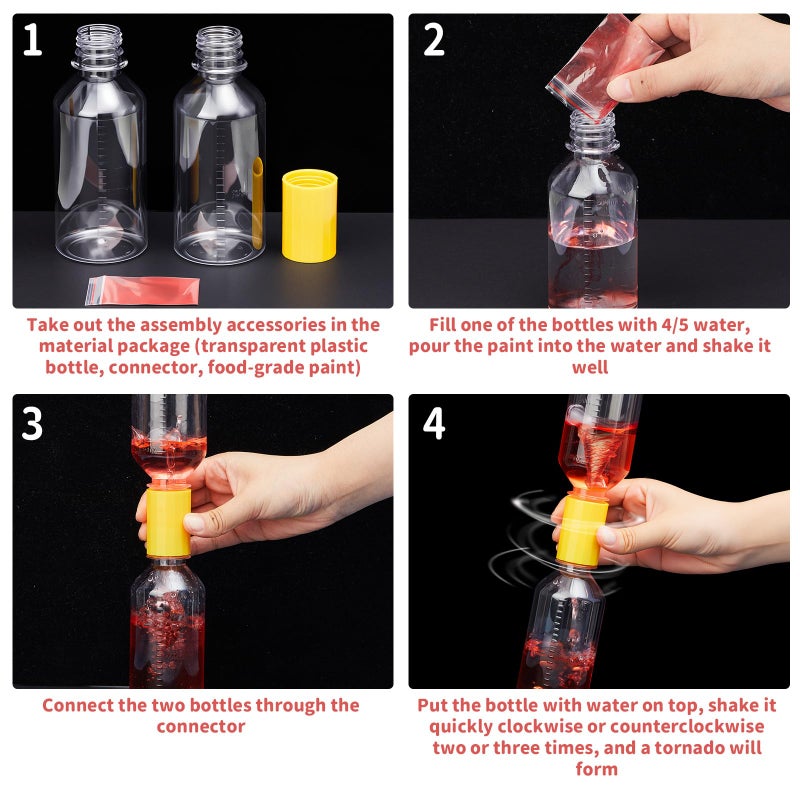 1

Take out the assembly accessories in the material package (transparent plastic bottle, connector, food-grade paint)

2

Fill one of the bottles with 4/5 water, pour the paint into the water and shake it well

3

Connect the two bottles through the connector

4

Put the bottle with water on top, shake it quickly clockwise or counterclockwise two or three times, and a tornado will form