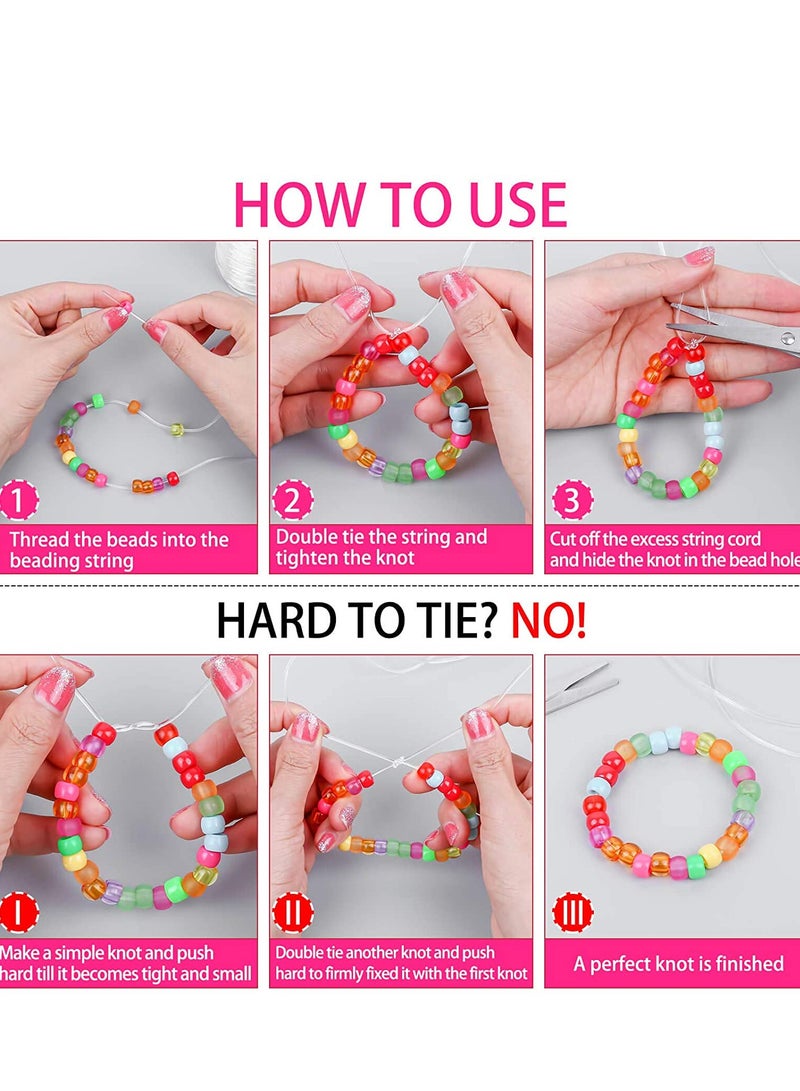 HOW TO USE

1
Thread the beads into the beading string

2
Double tie the string and tighten the knot

3
Cut off the excess string cord and hide the knot in the bead hole

HARD TO TIE? NO!

I
Make a simple knot and push hard till it becomes tight and small

II
Double tie another knot and push hard to firmly fixed it with the first knot

III
A perfect knot is finished