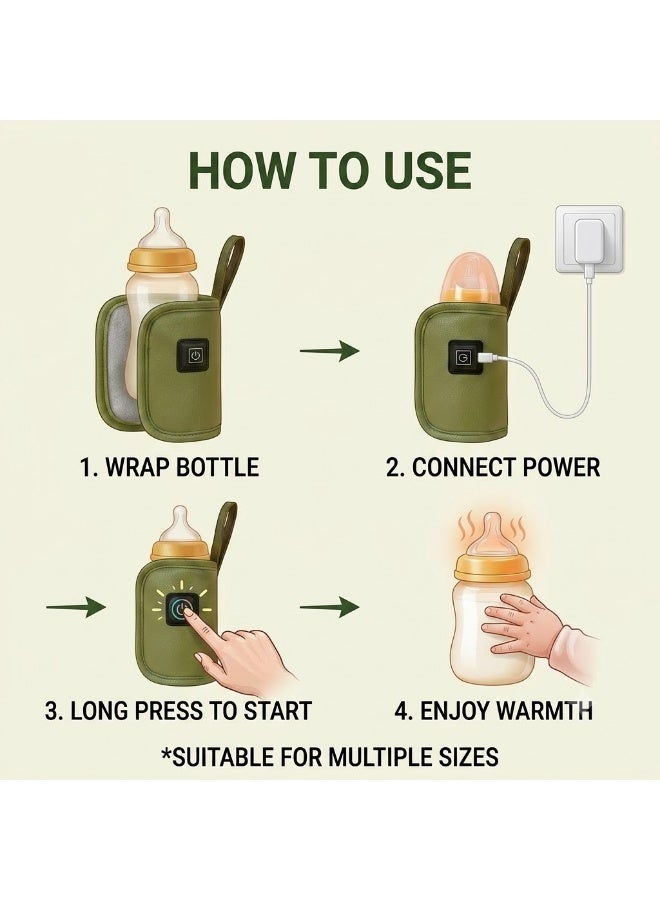 HOW TO USE

1. WRAP BOTTLE

2. CONNECT POWER

3. LONG PRESS TO START

4. ENJOY WARMTH

*SUITABLE FOR MULTIPLE SIZES