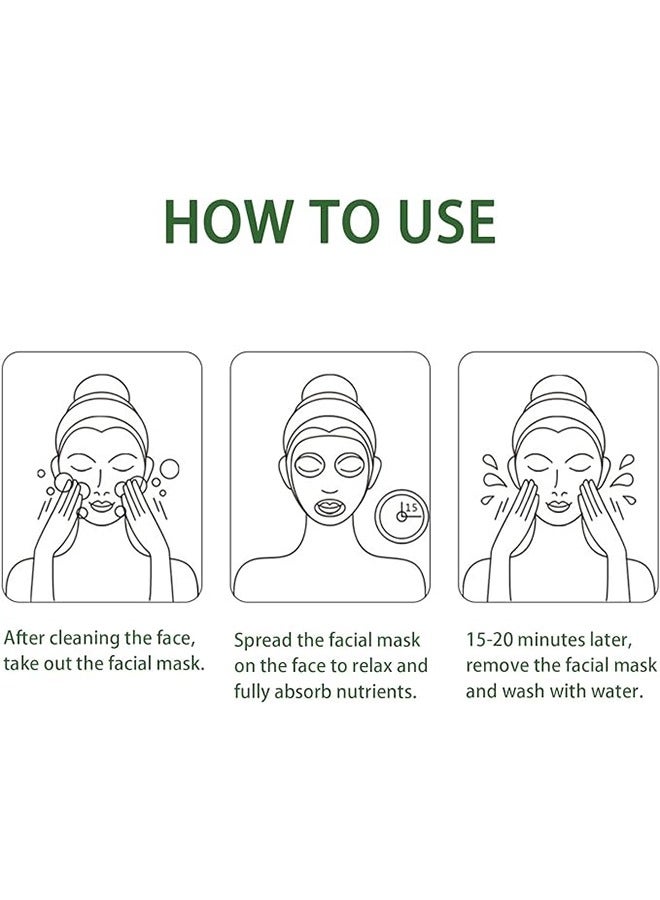 HOW TO USE

15

After cleaning the face, take out the facial mask.

Spread the facial mask on the face to relax and fully absorb nutrients.

15-20 minutes later, remove the facial mask and wash with water.