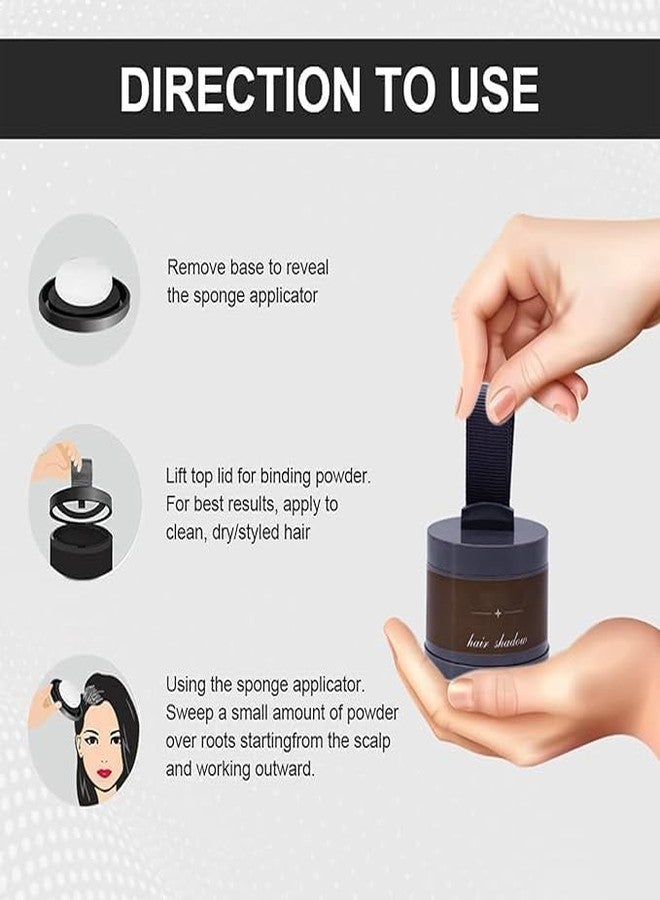 DIRECTION TO USE

Remove base to reveal the sponge applicator

Lift top lid for binding powder. For best results, apply to clean, dry/styled hair

Using the sponge applicator. Sweep a small amount of powder over roots startingfrom the scalp and working outward.

hair shadow