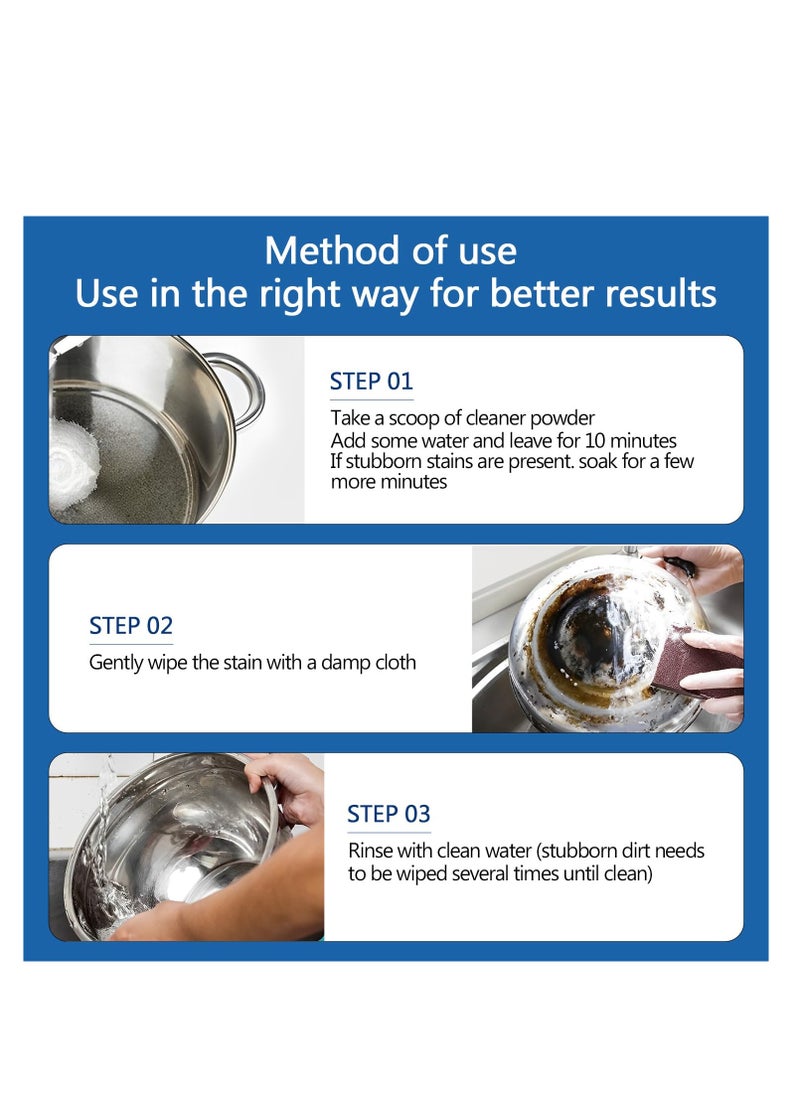 Method of use
Use in the right way for better results

STEP 01

Take a scoop of cleaner powder
Add some water and leave for 10 minutes
If stubborn stains are present. soak for a few more minutes

STEP 02

Gently wipe the stain with a damp cloth

STEP 03

Rinse with clean water (stubborn dirt needs to be wiped several times until clean)