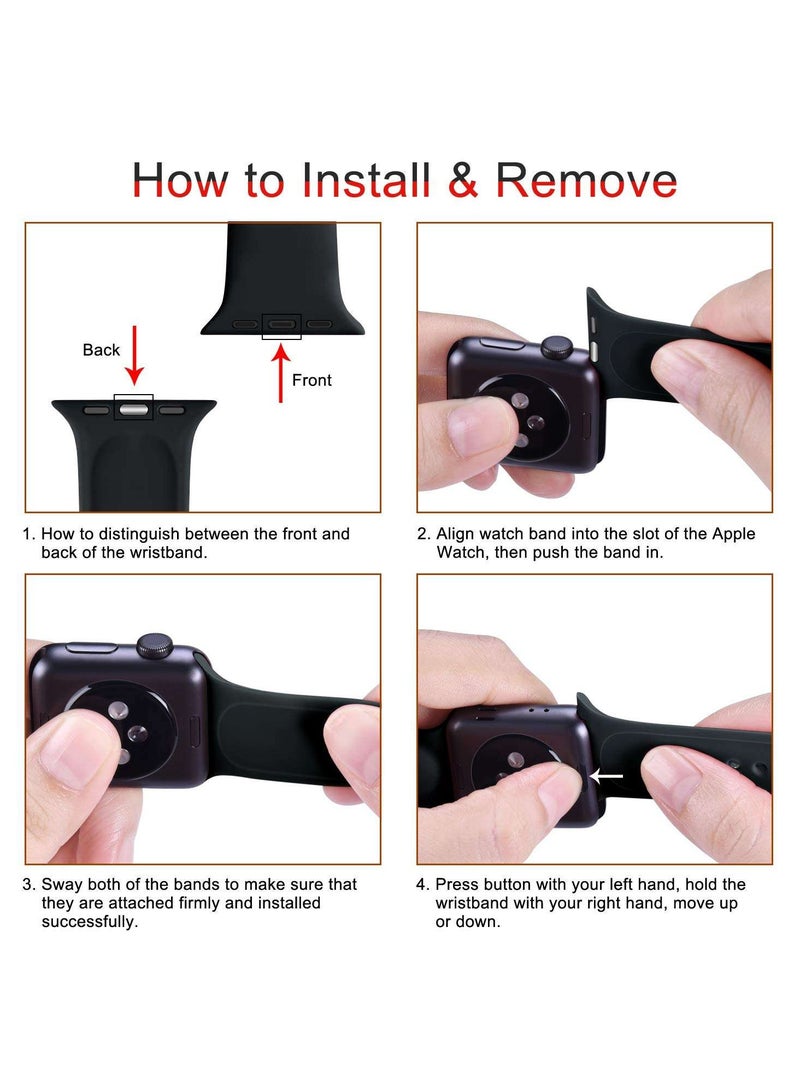 How to Install & Remove

Back

Front

1. How to distinguish between the front and back of the wristband.

2. Align watch band into the slot of the Apple Watch, then push the band in.

3. Sway both of the bands to make sure that they are attached firmly and installed successfully.

4. Press button with your left hand, hold the wristband with your right hand, move up or down.