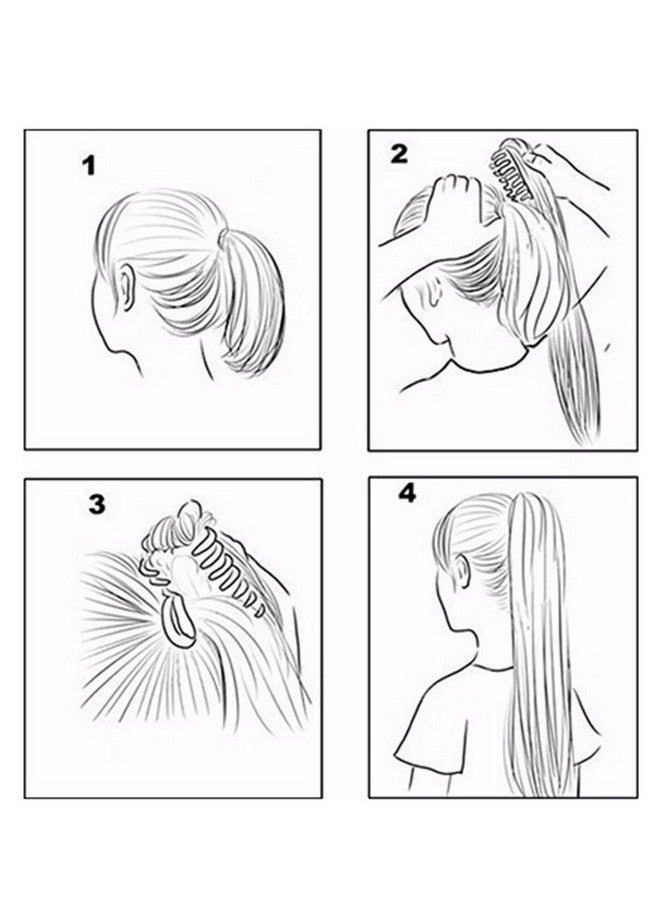 1

2

3

4