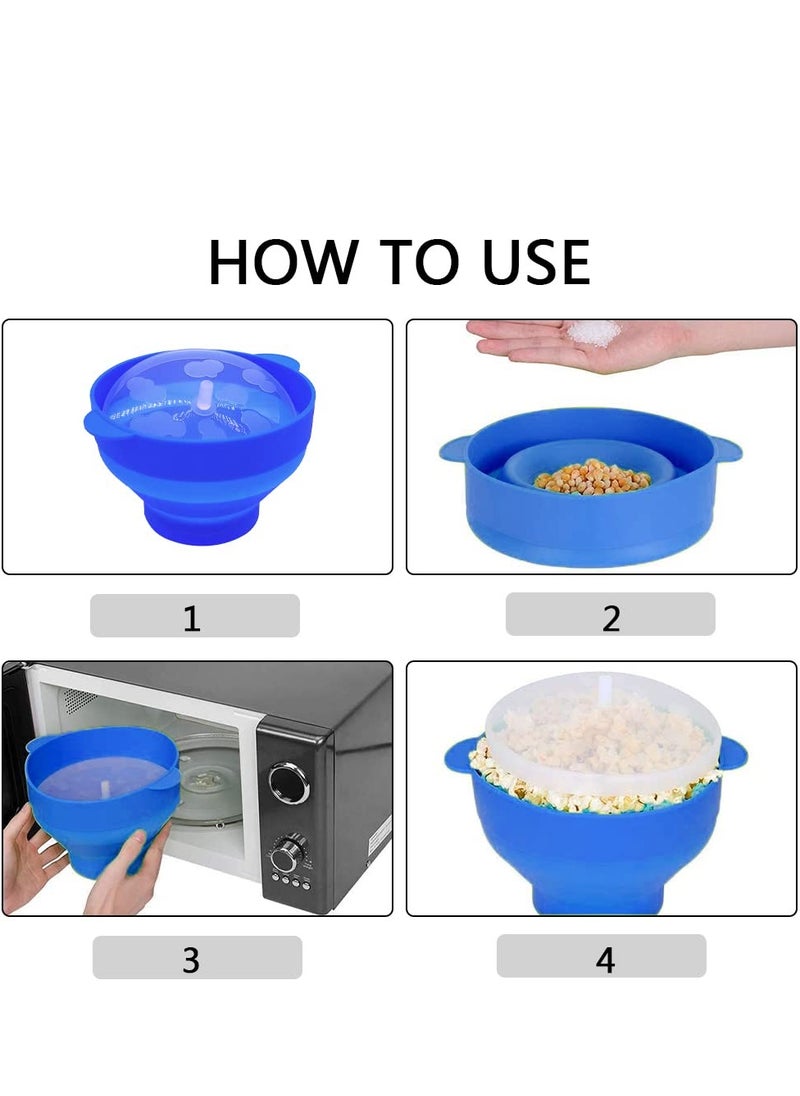 HOW TO USE

1

2

3

4