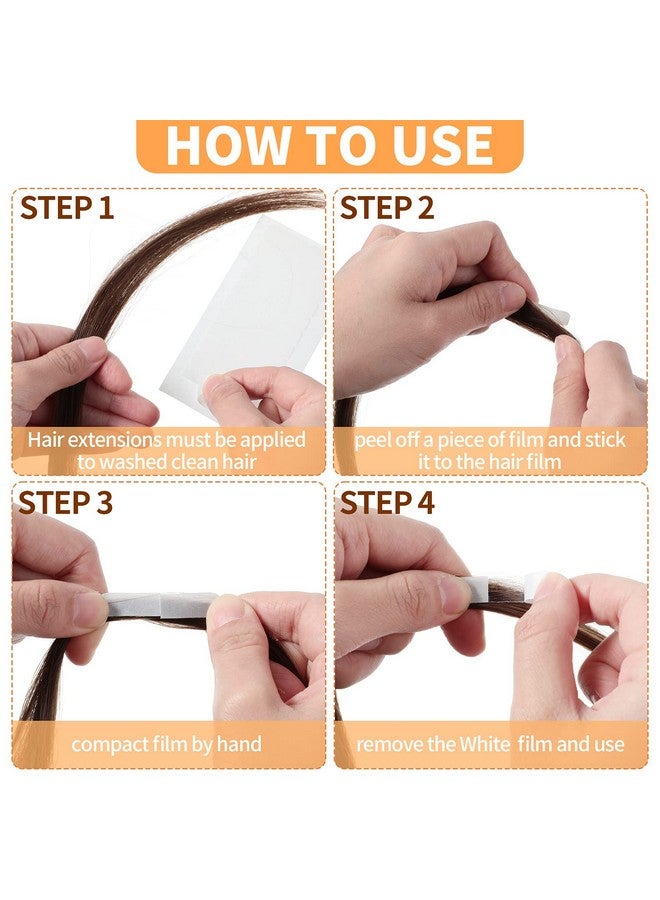 HOW TO USE

STEP 1

Hair extensions must be applied to washed clean hair

STEP 2

peel off a piece of film and stick it to the hair film

STEP 3

compact film by hand

STEP 4

remove the White film and use