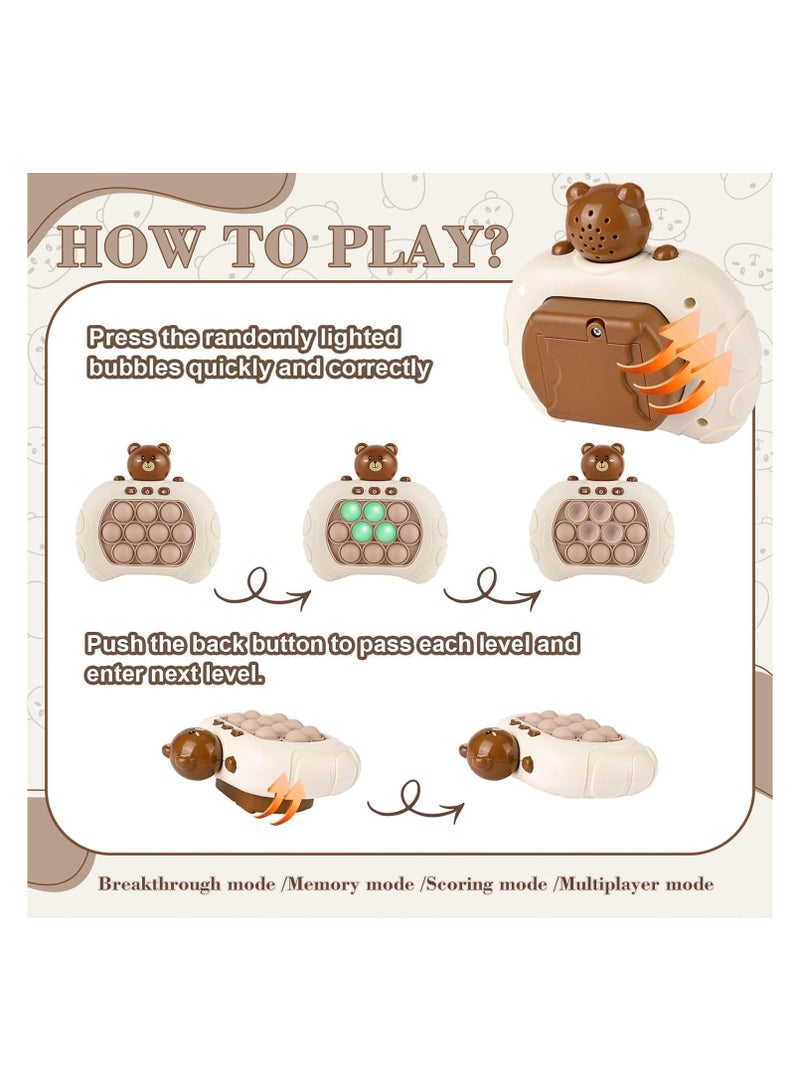 HOW TO PLAY?

Press the randomly lighted bubbles quickly and correctly

Push the back button to pass each level and enter next level.

Breakthrough mode /Memory mode /Scoring mode /Multiplayer mode