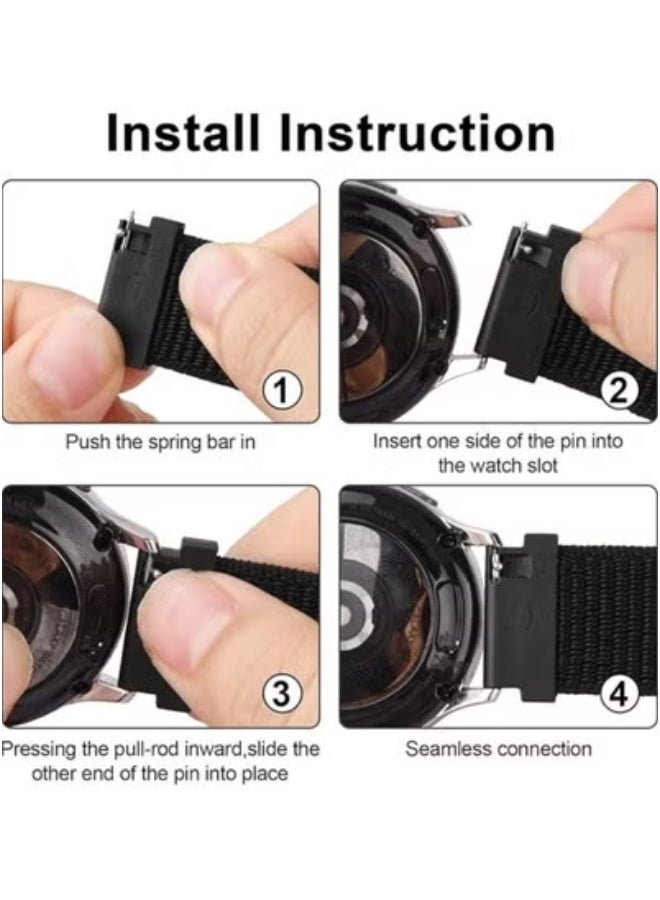 Install Instruction

1

Push the spring bar in

2

Insert one side of the pin into the watch slot

3

Pressing the pull-rod inward,slide the other end of the pin into place

4

Seamless connection