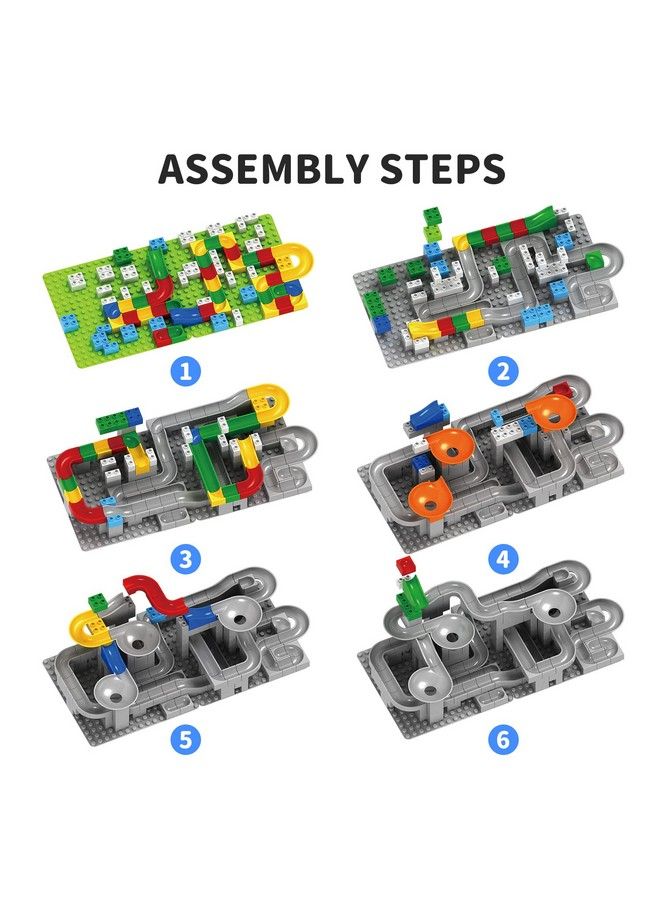 ASSEMBLY STEPS

1

2

3

4

5

6