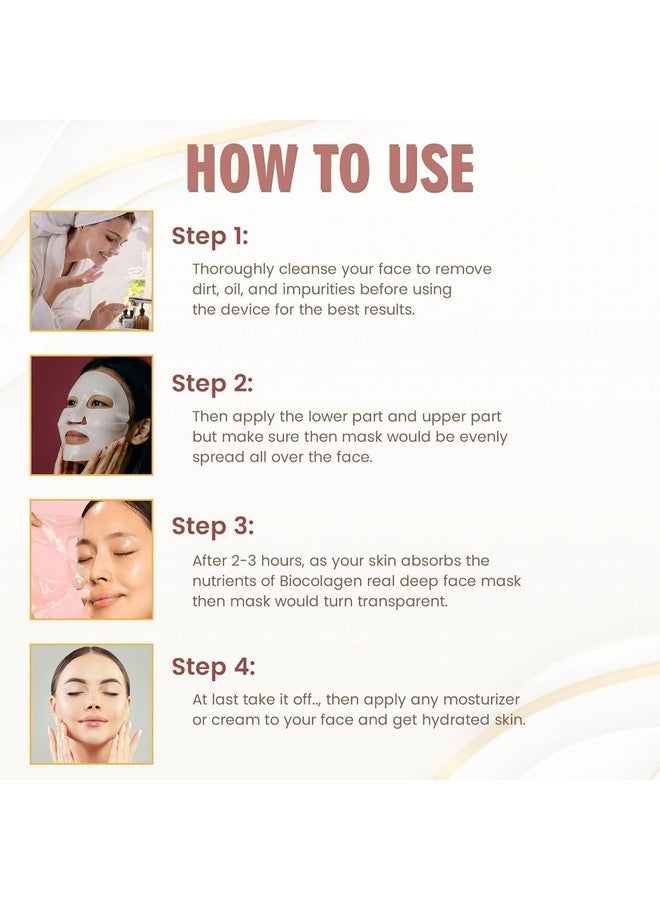 HOW TO USE

Step 1:

Thoroughly cleanse your face to remove dirt, oil, and impurities before using the device for the best results.

Step 2:

Then apply the lower part and upper part but make sure then mask would be evenly spread all over the face.

Step 3:

After 2-3 hours, as your skin absorbs the nutrients of Biocolagen real deep face mask then mask would turn transparent.

Step 4:

At last take it off.., then apply any mosturizer or cream to your face and get hydrated skin.