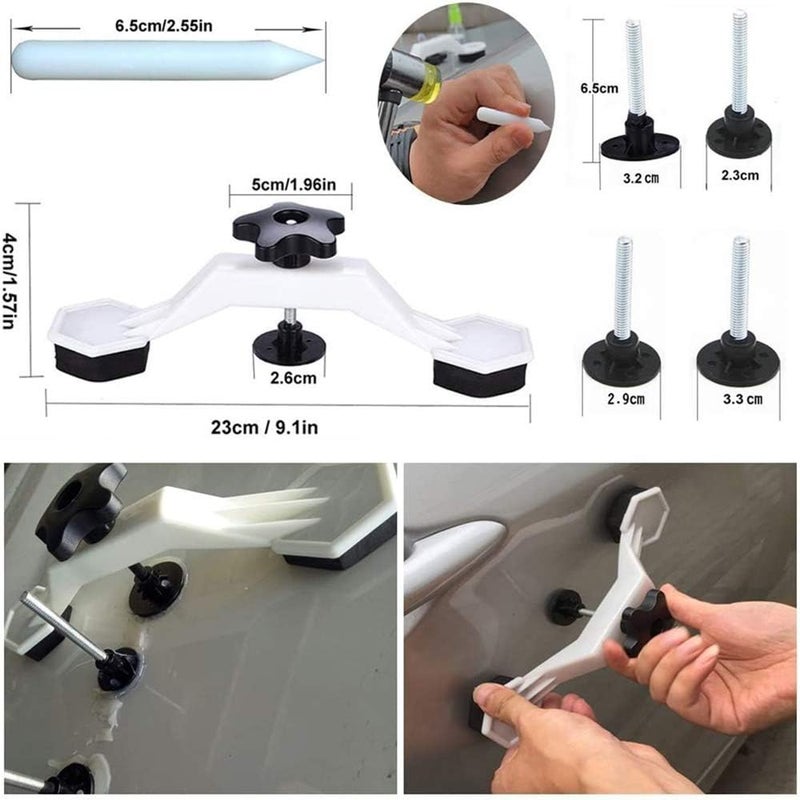 6.5cm/2.55in

6.5cm

3.2 cm

2.3cm

5cm/1.96in

4cm/1.57in

2.6cm

2.9cm

3.3 cm

23cm / 9.1in