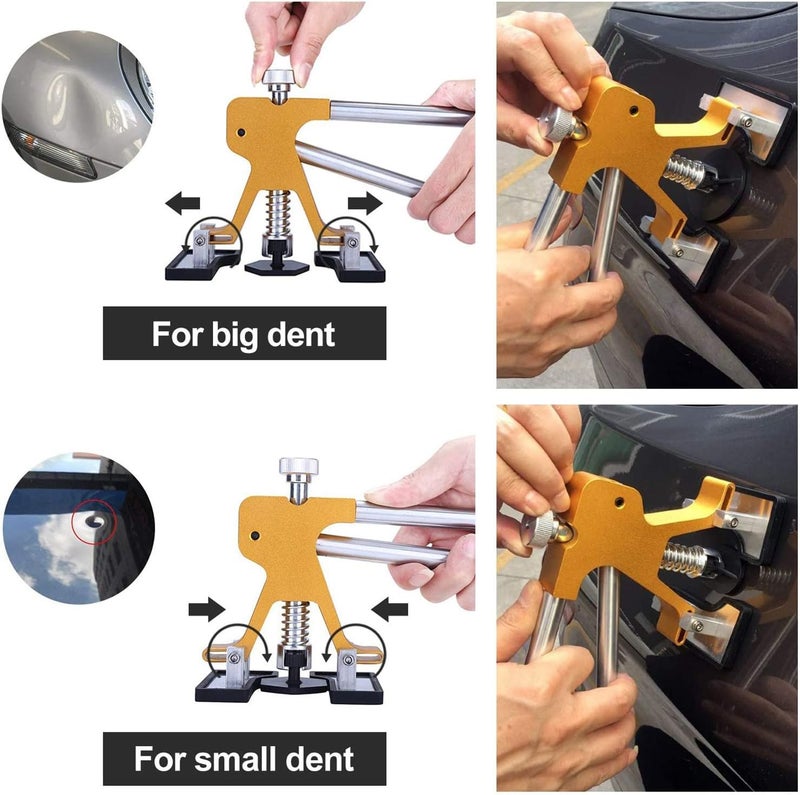 For big dent

For small dent