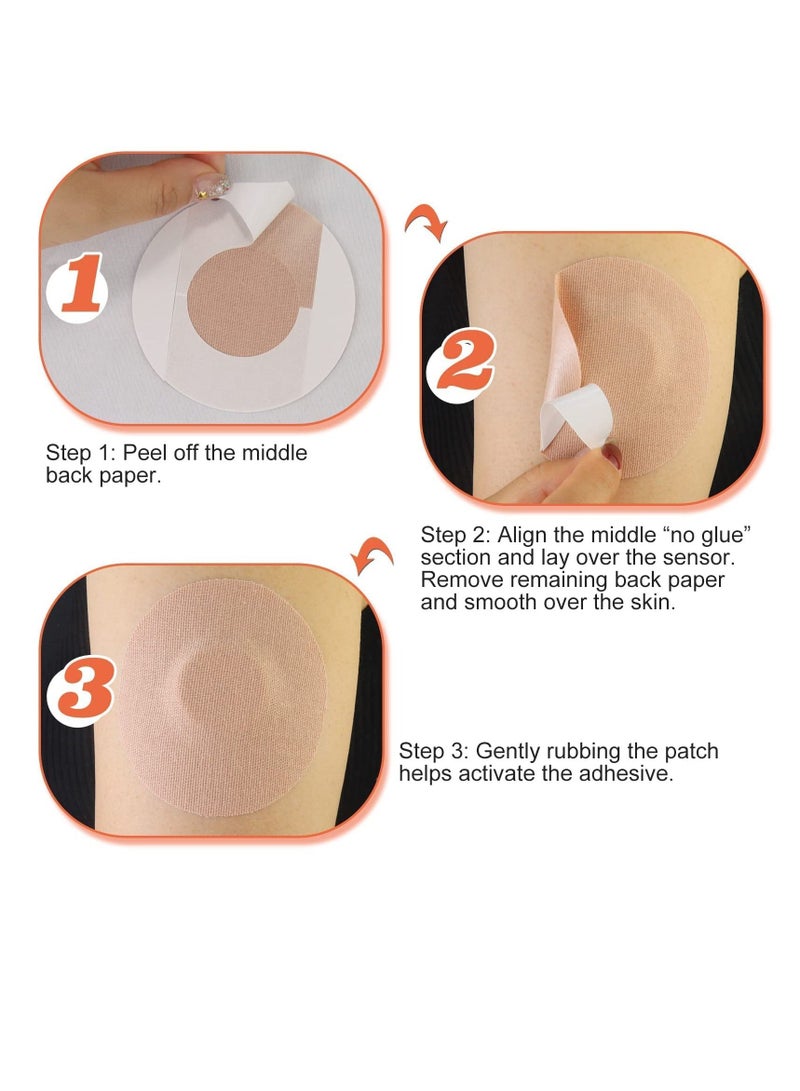 1

Step 1: Peel off the middle back paper.

2

Step 2: Align the middle “no glue” section and lay over the sensor. Remove remaining back paper and smooth over the skin.

3

Step 3: Gently rubbing the patch helps activate the adhesive.