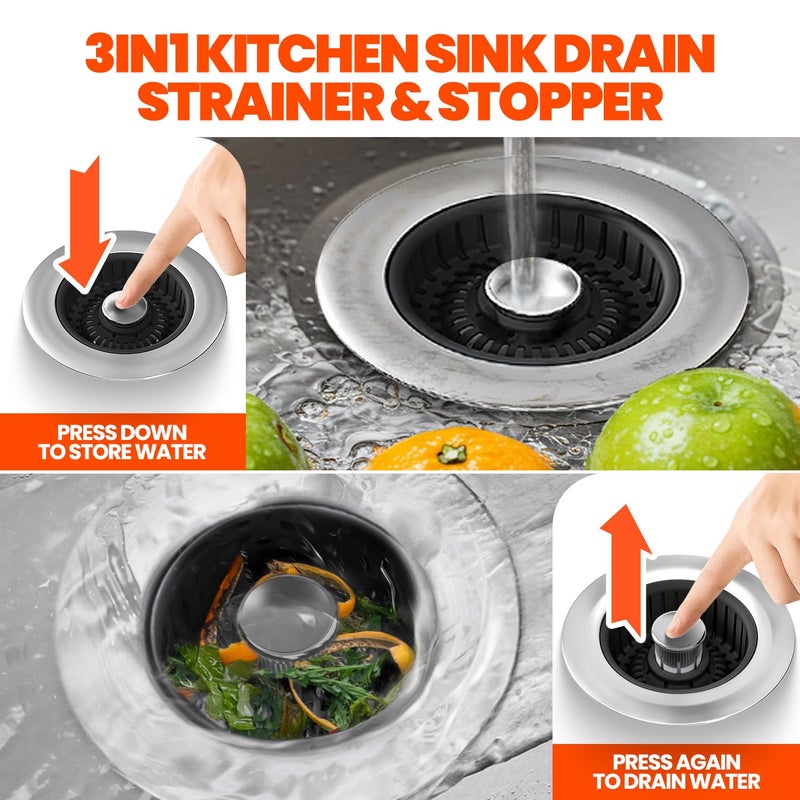 3IN1 KITCHEN SINK DRAIN STRAINER & STOPPER

PRESS DOWN TO STORE WATER

PRESS AGAIN TO DRAIN WATER