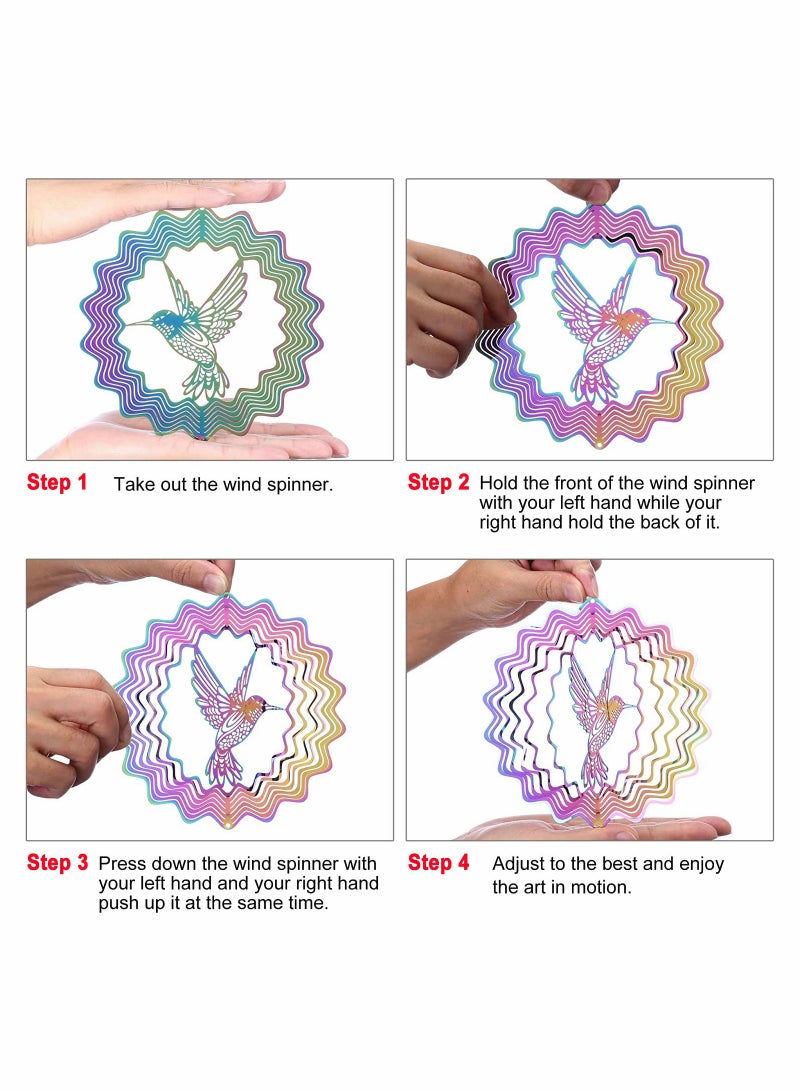 Step 1 Take out the wind spinner.

Step 2 Hold the front of the wind spinner with your left hand while your right hand hold the back of it.

Step 3 Press down the wind spinner with your left hand and your right hand push up it at the same time.

Step 4 Adjust to the best and enjoy the art in motion.