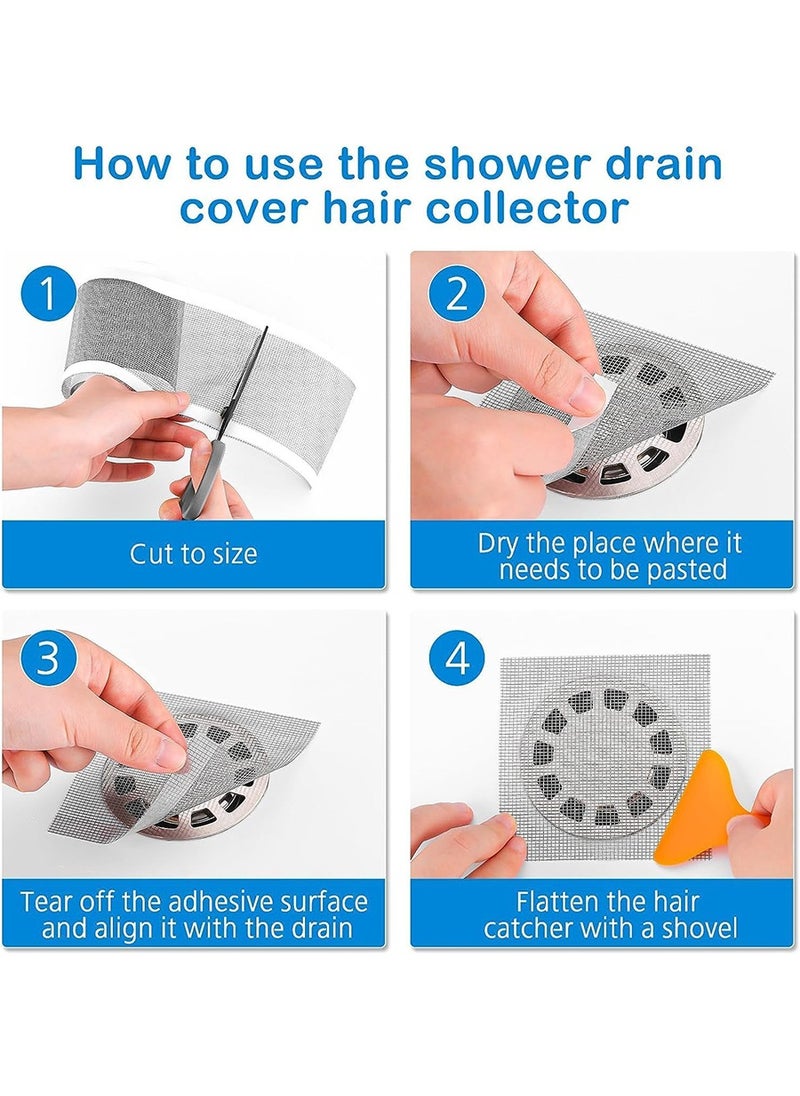 How to use the shower drain cover hair collector

1

Cut to size

2

Dry the place where it needs to be pasted

3

Tear off the adhesive surface and align it with the drain

4

Flatten the hair catcher with a shovel