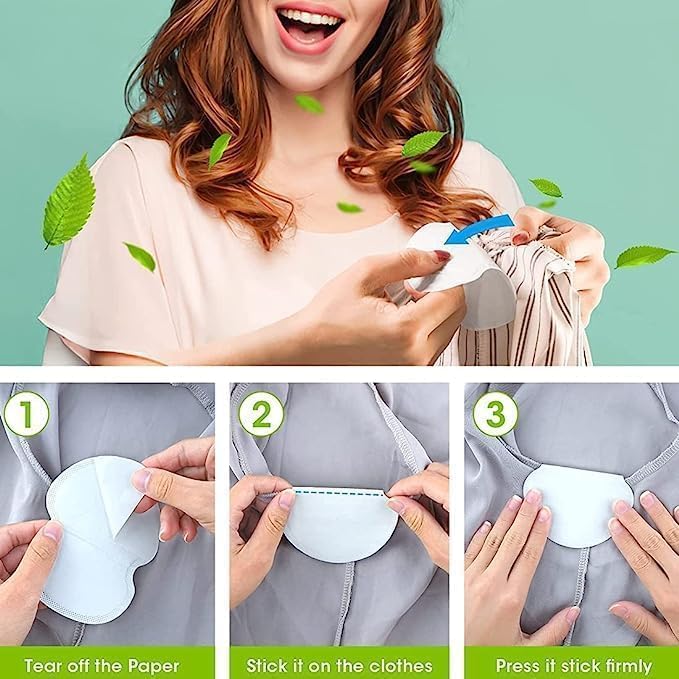 1
Tear off the Paper

2
Stick it on the clothes

3
Press it stick firmly