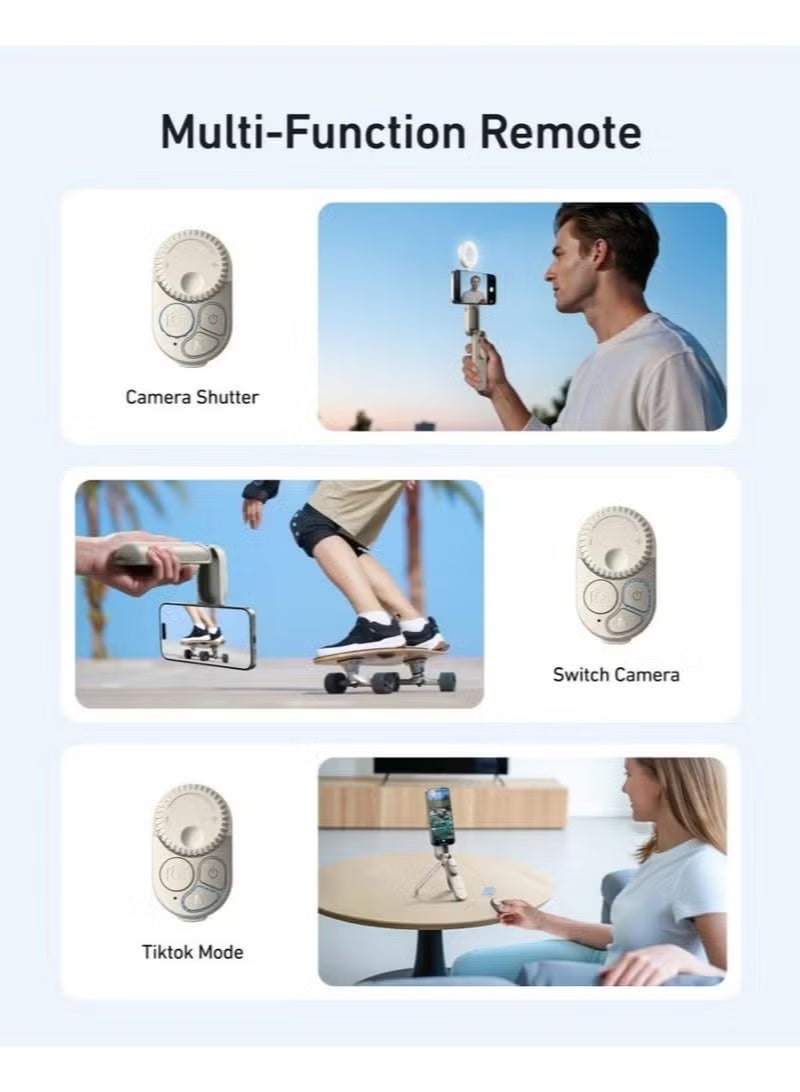 Multi-Function Remote

Camera Shutter

Switch Camera

Tiktok Mode