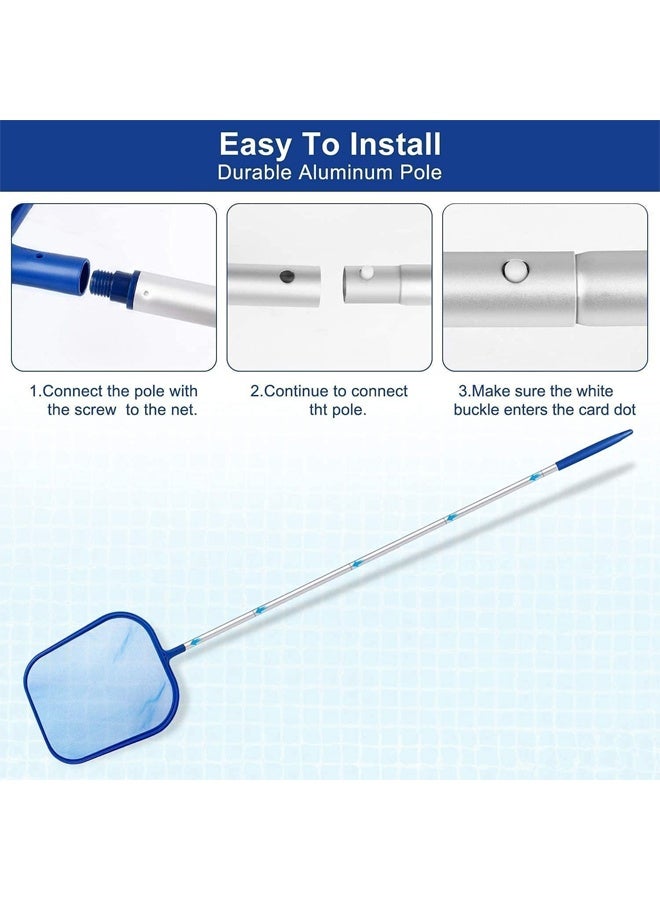 Easy To Install
Durable Aluminum Pole

1.Connect the pole with the screw to the net.

2.Continue to connect tht pole.

3.Make sure the white buckle enters the card dot