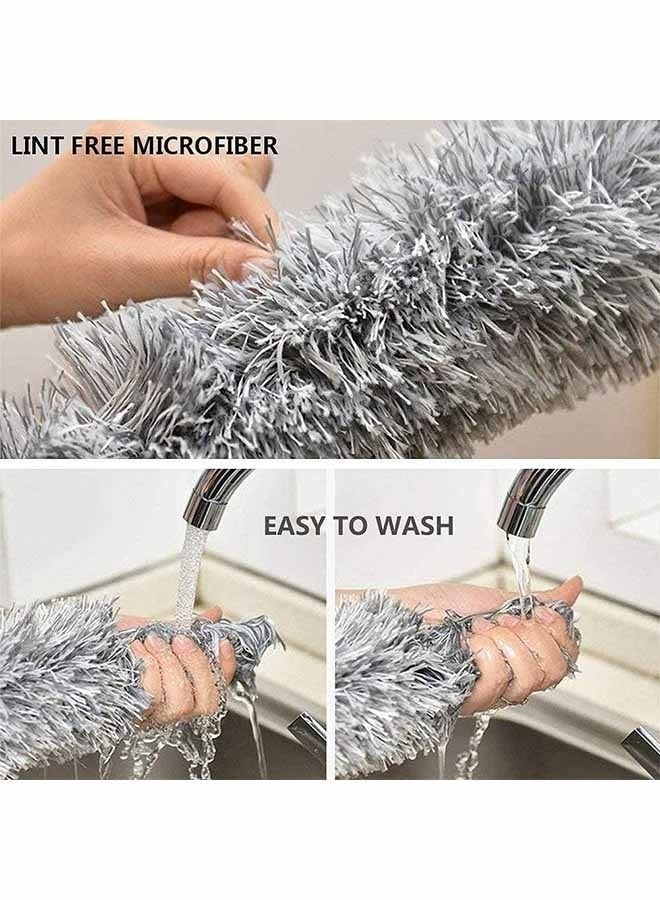 LINT FREE MICROFIBER

EASY TO WASH