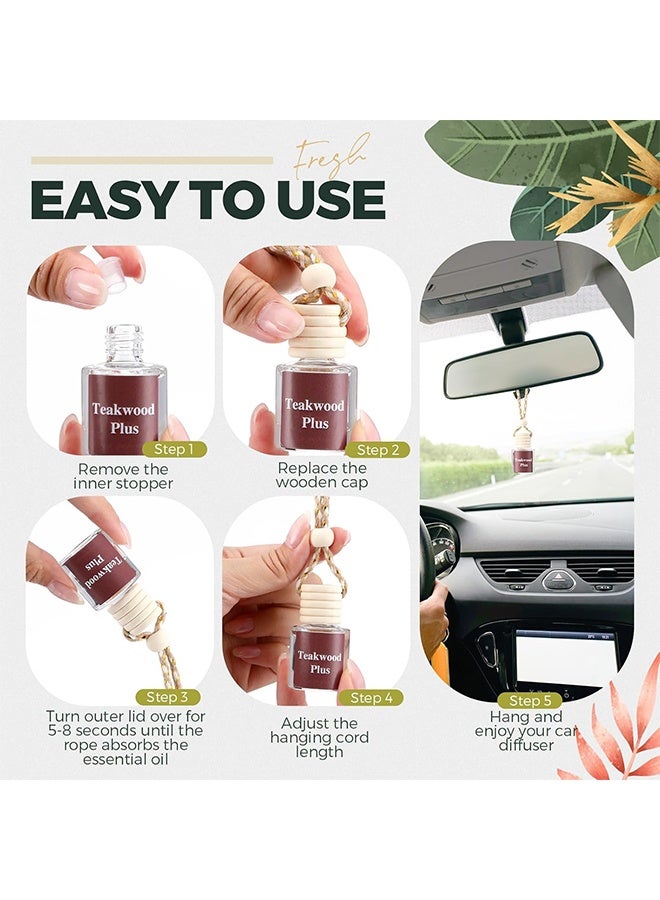 Fresh

EASY TO USE

Teakwood Plus

Step 1

Remove the inner stopper

Teakwood Plus

Step 2

Replace the wooden cap

Teakwood Plus

Step 3

Turn outer lid over for 5-8 seconds until the rope absorbs the essential oil

Teakwood Plus

Step 4

Adjust the hanging cord length

Teakwood Plus

Step 5

Hang and enjoy your car diffuser