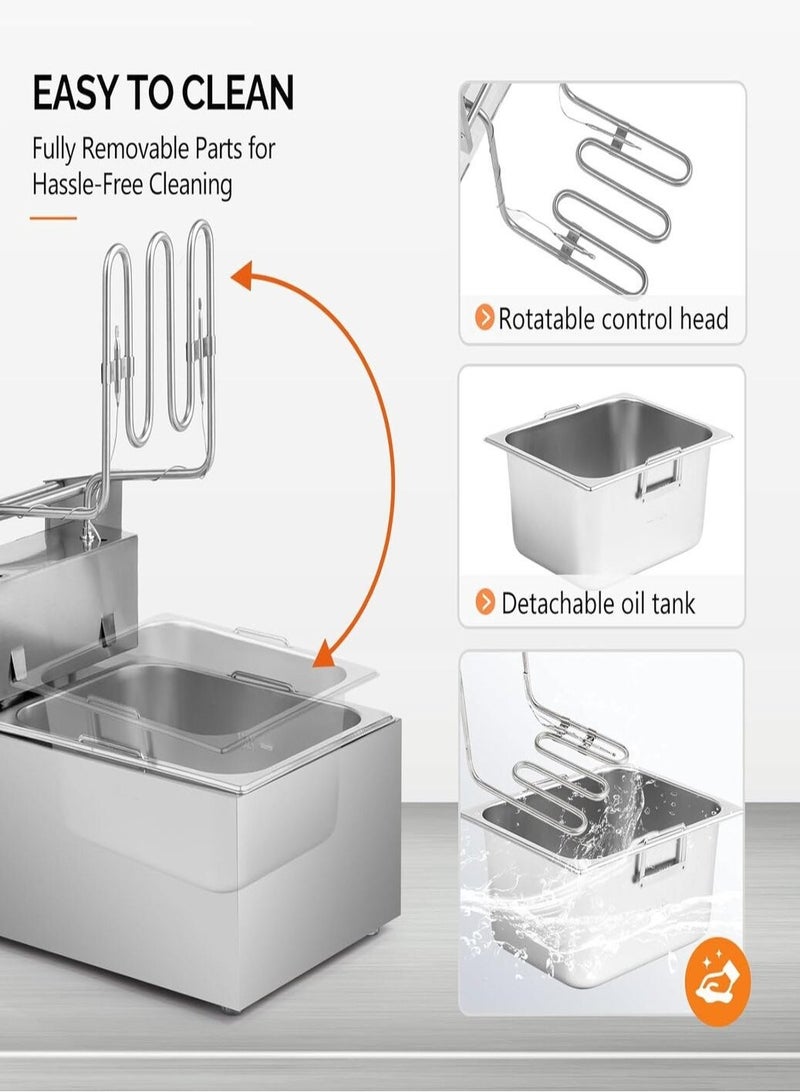 EASY TO CLEAN

Fully Removable Parts for Hassle-Free Cleaning

Rotatable control head

Detachable oil tank