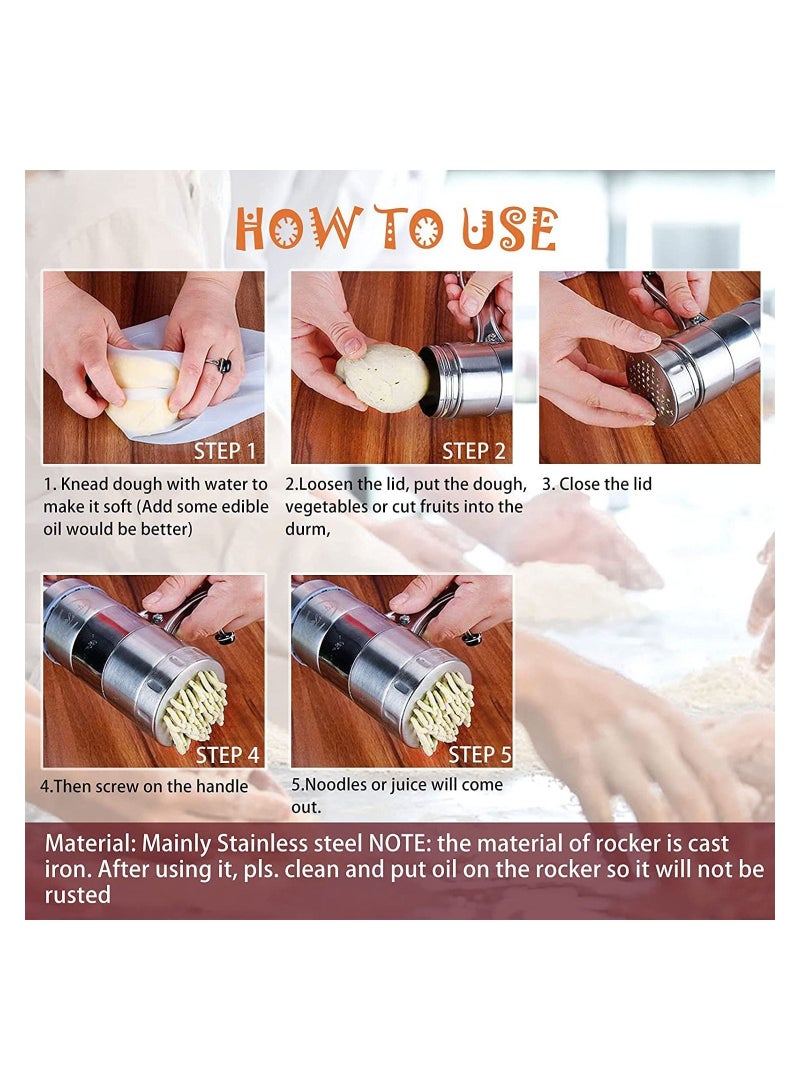 HOW TO USE

STEP 1

1. Knead dough with water to make it soft (Add some edible oil would be better)

STEP 2

2.Loosen the lid, put the dough, vegetables or cut fruits into the durm,

3. Close the lid

STEP 4

4.Then screw on the handle

STEP 5

5.Noodles or juice will come out.

Material: Mainly Stainless steel NOTE: the material of rocker is cast iron. After using it, pls. clean and put oil on the rocker so it will not be rusted