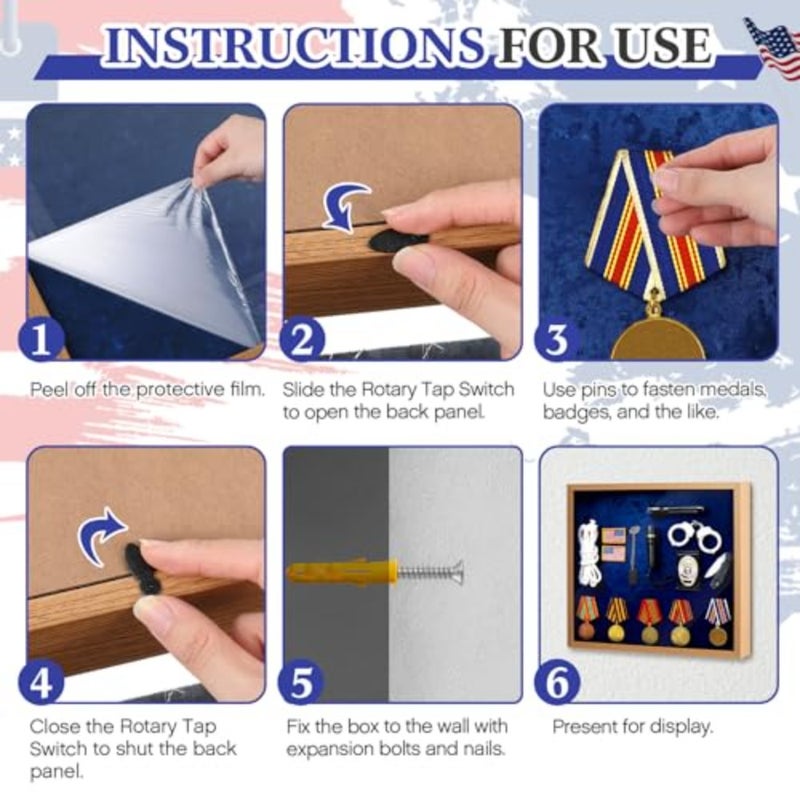 INSTRUCTIONS FOR USE

1
Peel off the protective film.

2
Slide the Rotary Tap Switch to open the back panel.

3
Use pins to fasten medals, badges, and the like.

4
Close the Rotary Tap Switch to shut the back panel.

5
Fix the box to the wall with expansion bolts and nails.

6
Present for display.