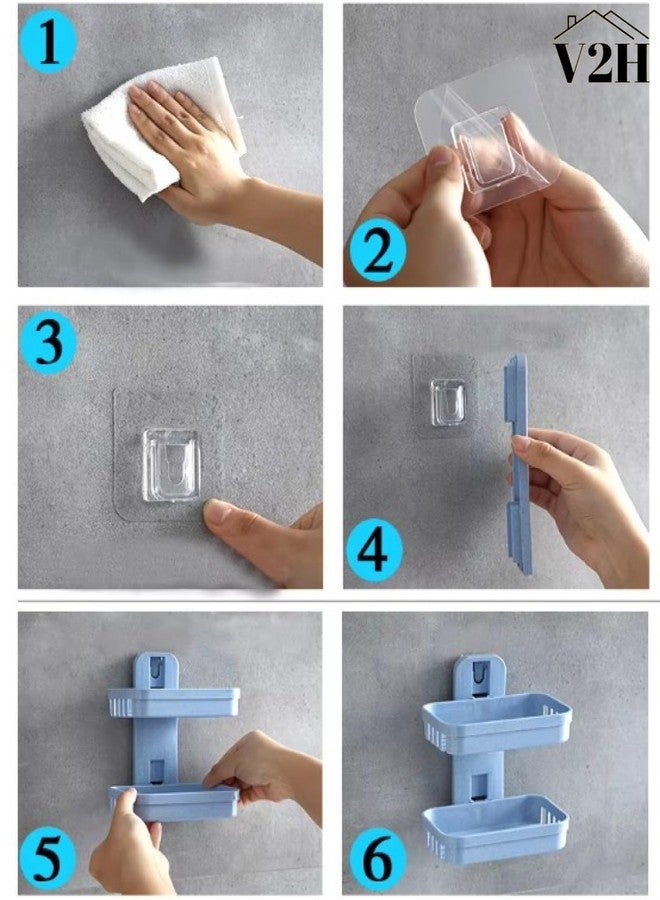 1
V2H
2
3
4
5
6