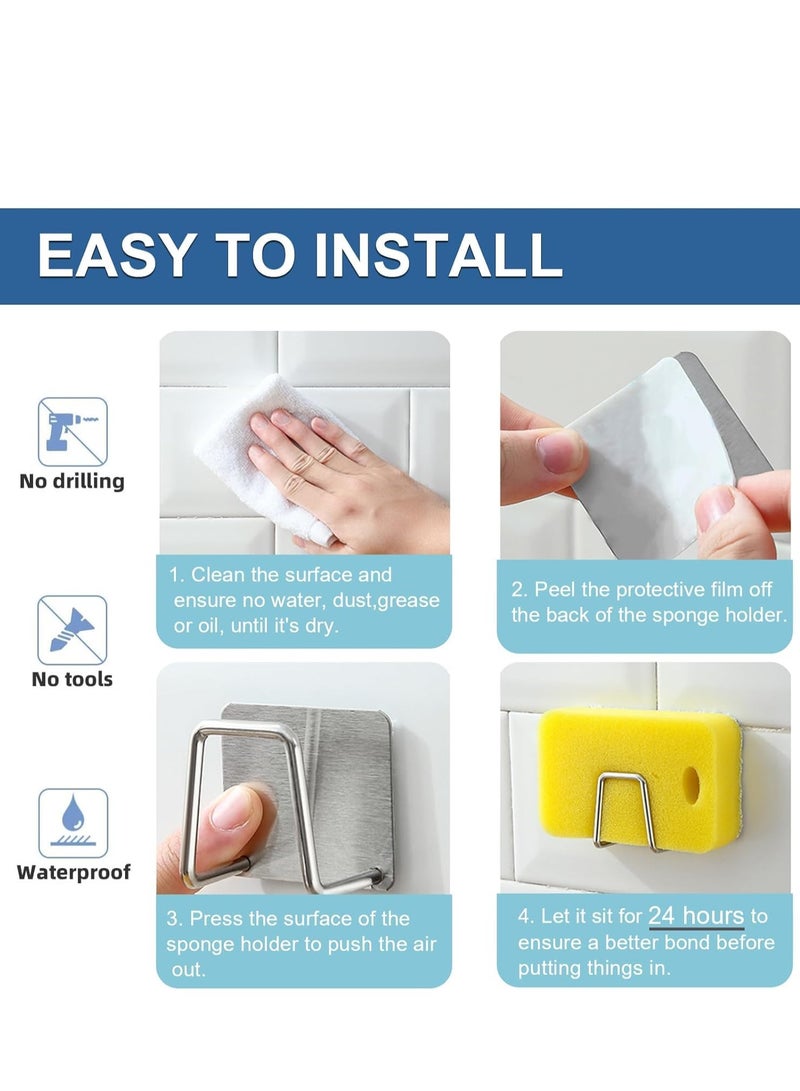 EASY TO INSTALL

No drilling

No tools

Waterproof

1. Clean the surface and ensure no water, dust,grease or oil, until it's dry.

2. Peel the protective film off the back of the sponge holder.

3. Press the surface of the sponge holder to push the air out.

4. Let it sit for 24 hours to ensure a better bond before putting things in.