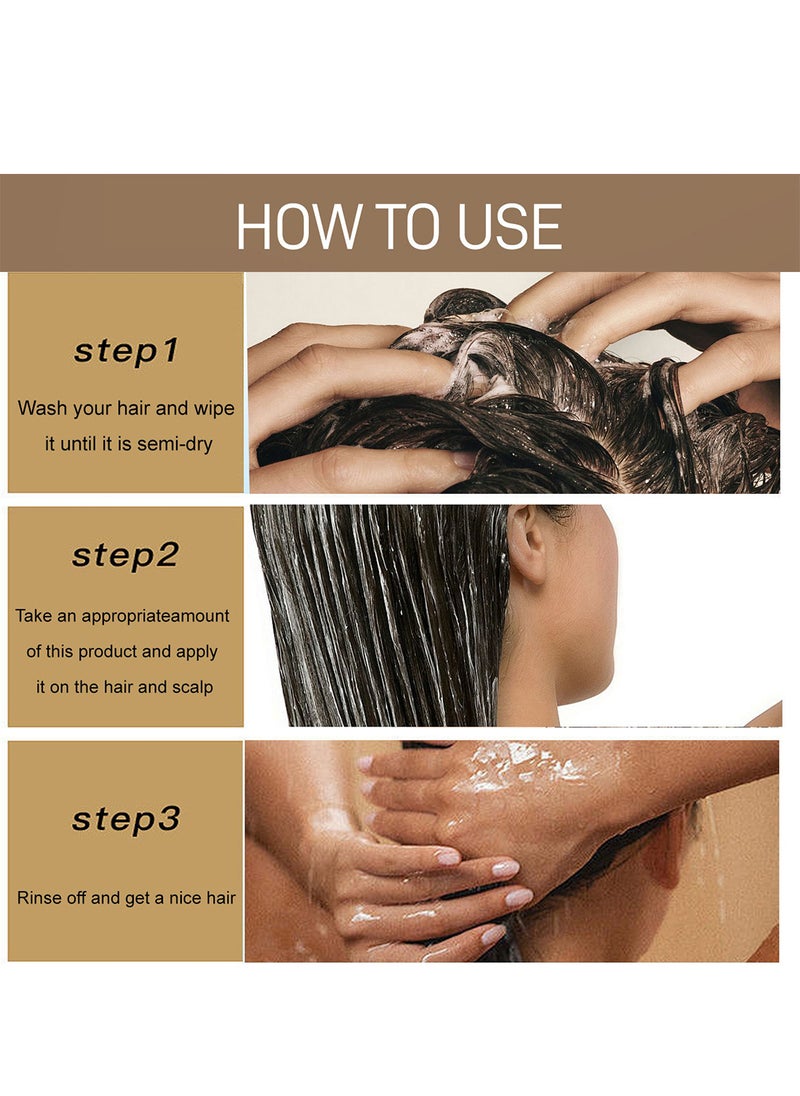 HOW TO USE

step1

Wash your hair and wipe it until it is semi-dry

step2

Take an appropriateamount of this product and apply it on the hair and scalp

step3

Rinse off and get a nice hair