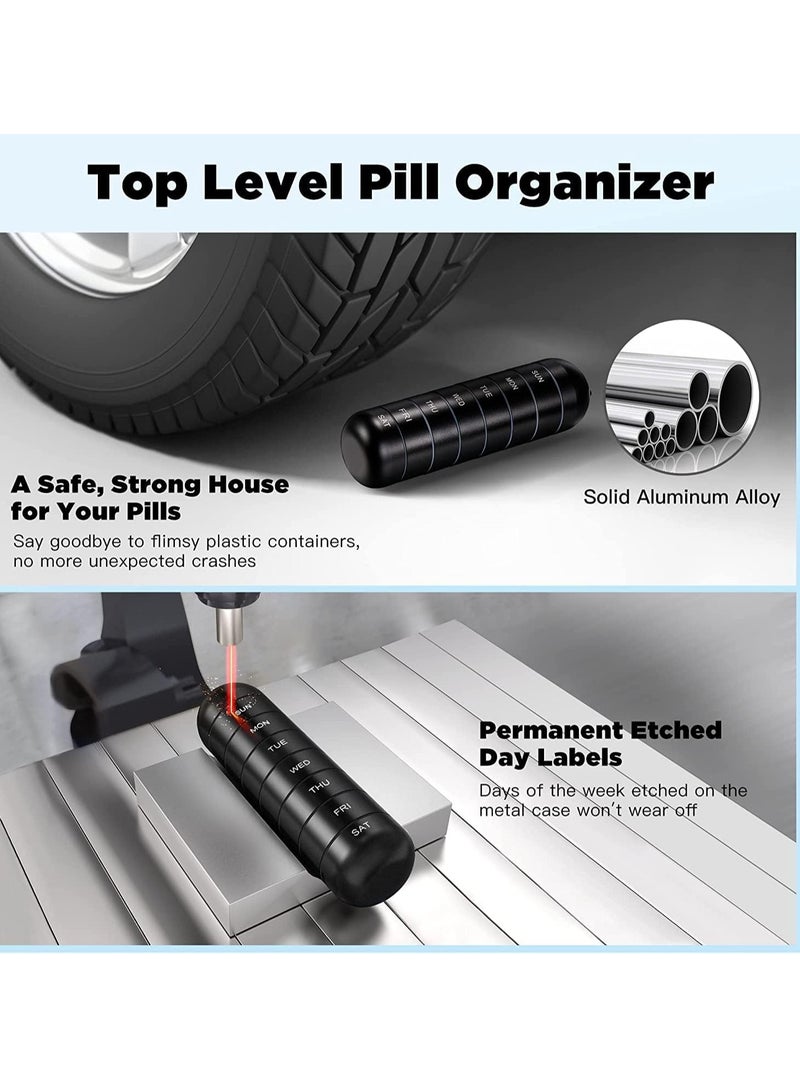 Top Level Pill Organizer

SAT FRI THU WED TUE MON SUN

A Safe, Strong House for Your Pills

Say goodbye to flimsy plastic containers, no more unexpected crashes

Solid Aluminum Alloy

SUN MON TUE WED THU FRI SAT

Permanent Etched Day Labels

Days of the week etched on the metal case won't wear off