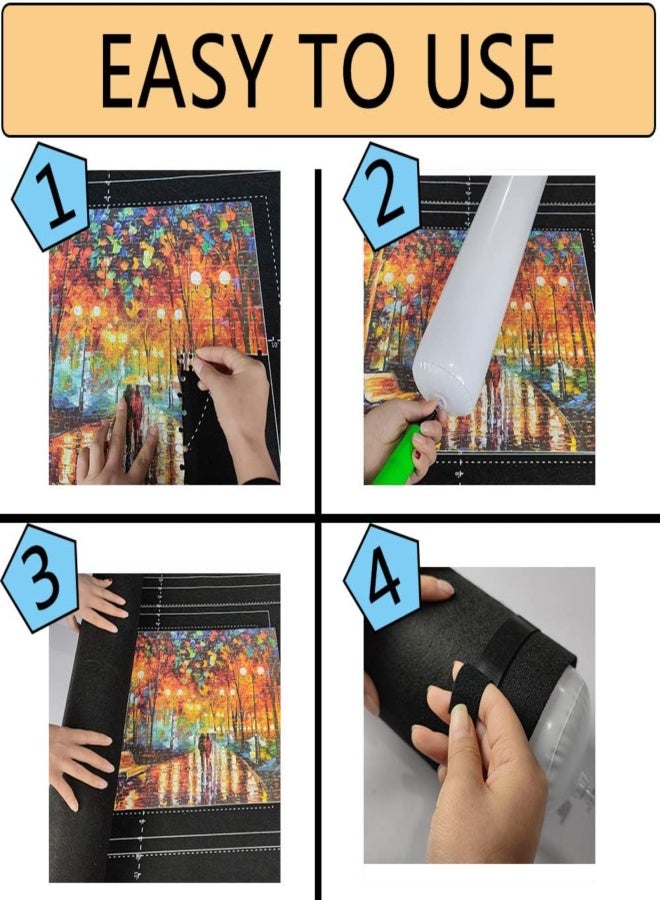 EASY TO USE

1

2

3

4