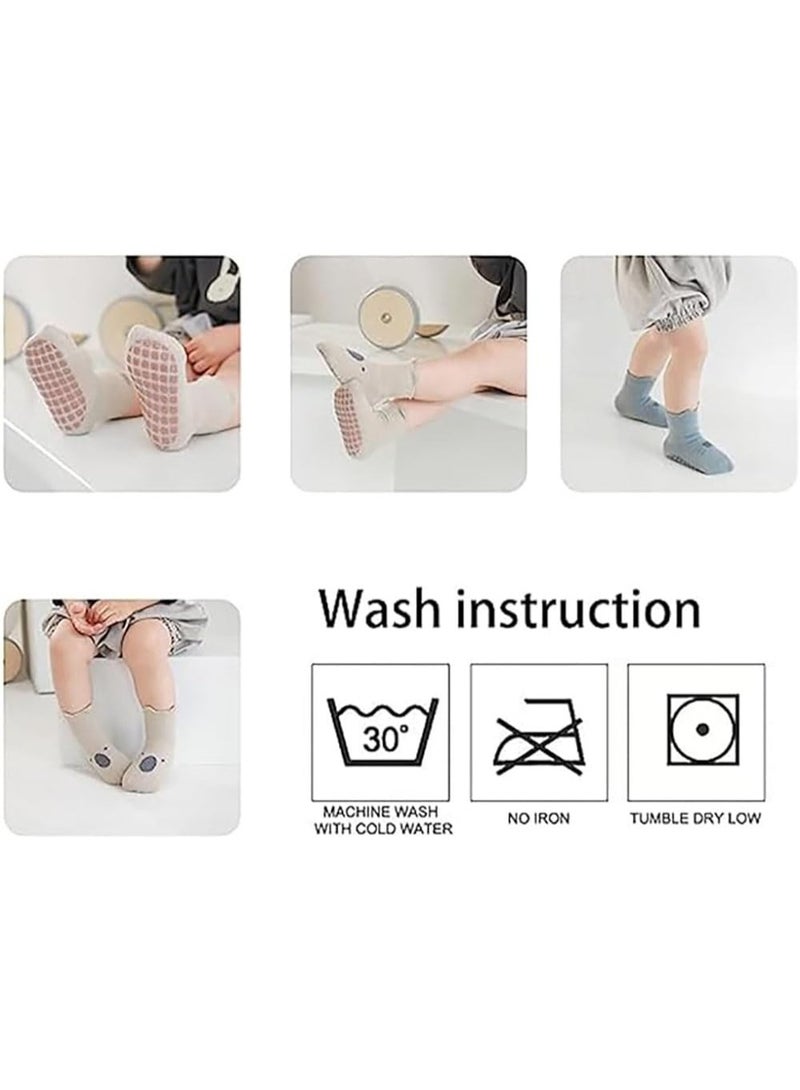 Wash instruction

30°

MACHINE WASH WITH COLD WATER

NO IRON

TUMBLE DRY LOW