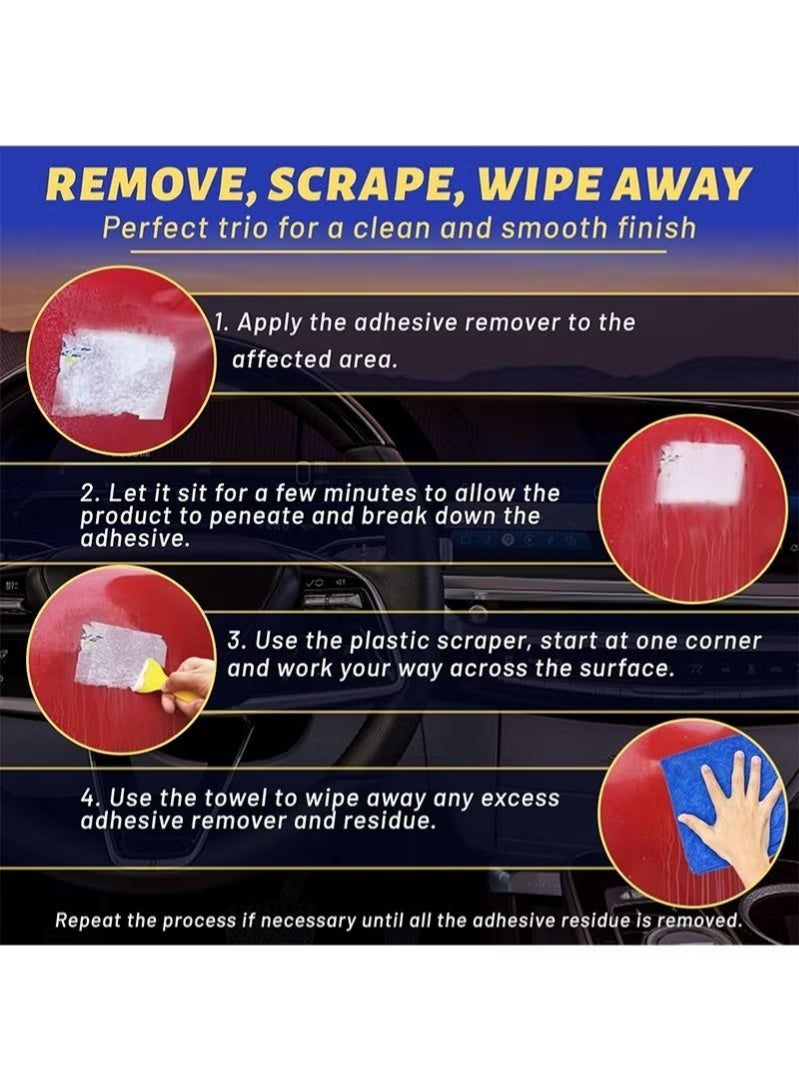 REMOVE, SCRAPE, WIPE AWAY
Perfect trio for a clean and smooth finish

1. Apply the adhesive remover to the affected area.

2. Let it sit for a few minutes to allow the product to peneate and break down the adhesive.

3. Use the plastic scraper, start at one corner and work your way across the surface.

4. Use the towel to wipe away any excess adhesive remover and residue.

Repeat the process if necessary until all the adhesive residue is removed.