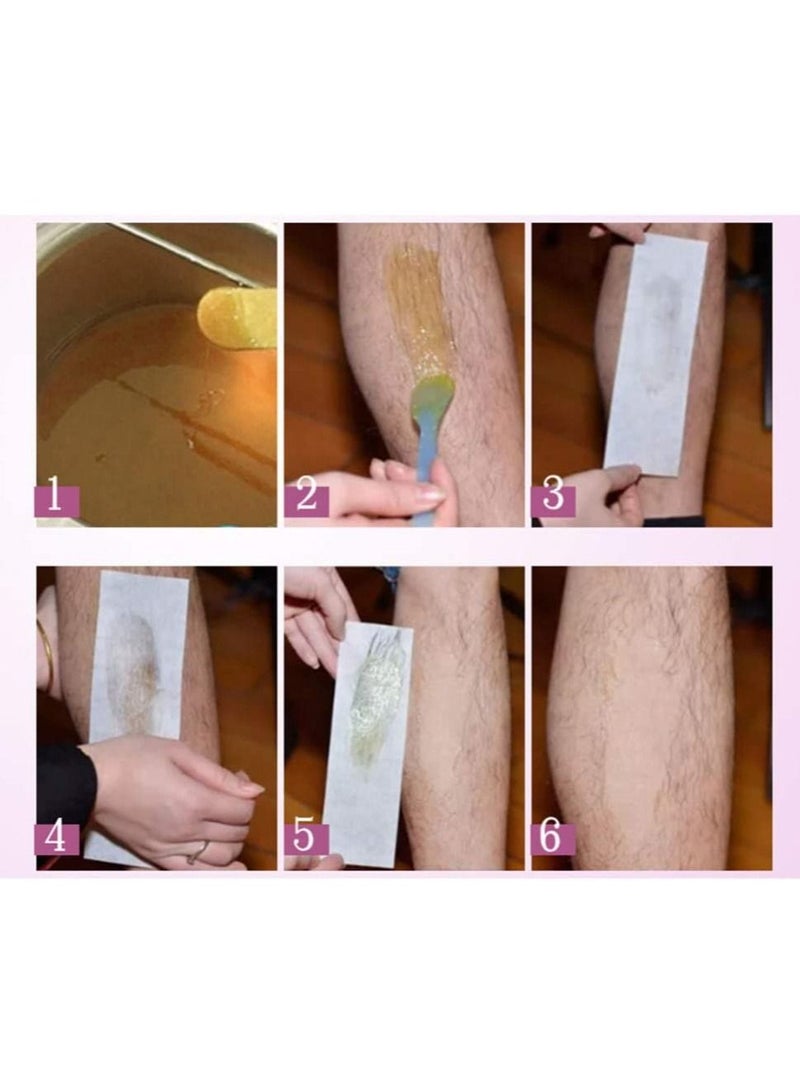 1

2

3

4

5

6