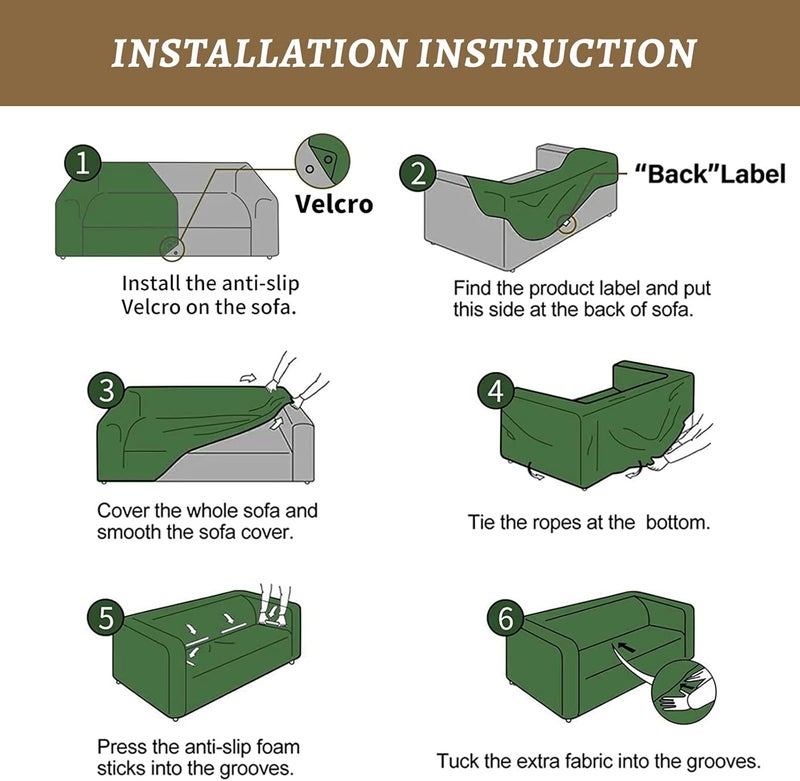 INSTALLATION INSTRUCTION

1
Velcro
Install the anti-slip Velcro on the sofa.

2
"Back"Label
Find the product label and put this side at the back of sofa.

3
Cover the whole sofa and smooth the sofa cover.

4
Tie the ropes at the bottom.

5
Press the anti-slip foam sticks into the grooves.

6
Tuck the extra fabric into the grooves.