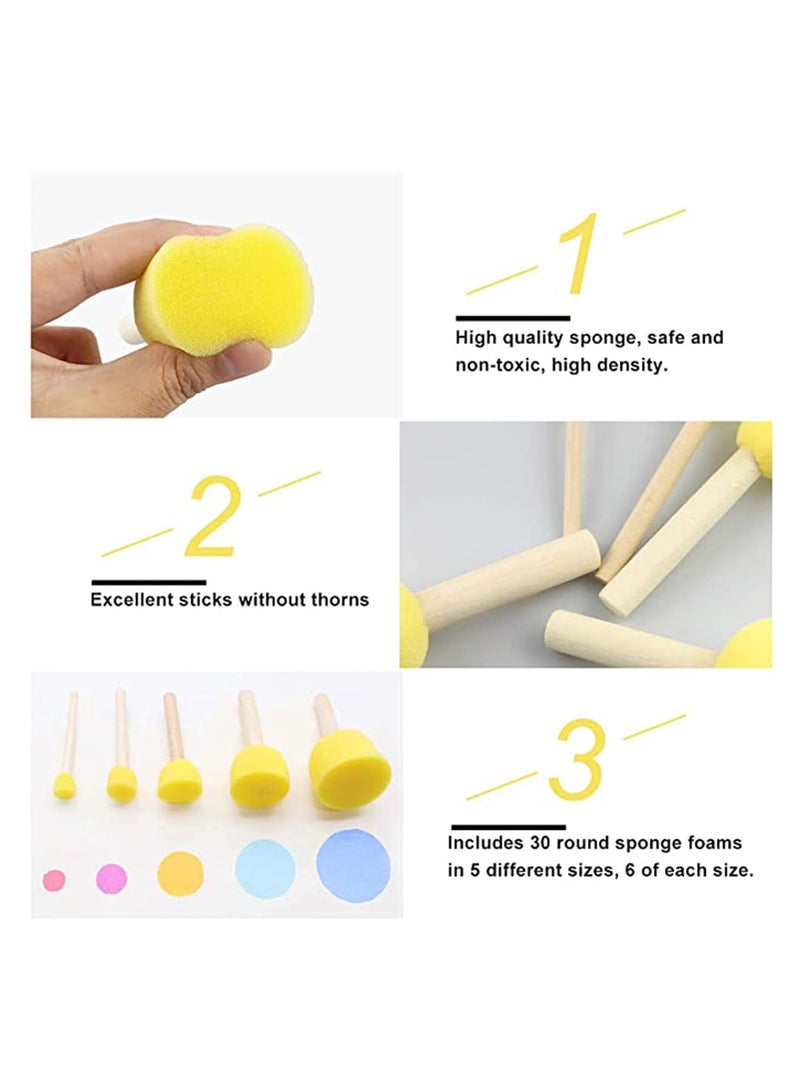 1

High quality sponge, safe and non-toxic, high density.

2

Excellent sticks without thorns

3

Includes 30 round sponge foams in 5 different sizes, 6 of each size.