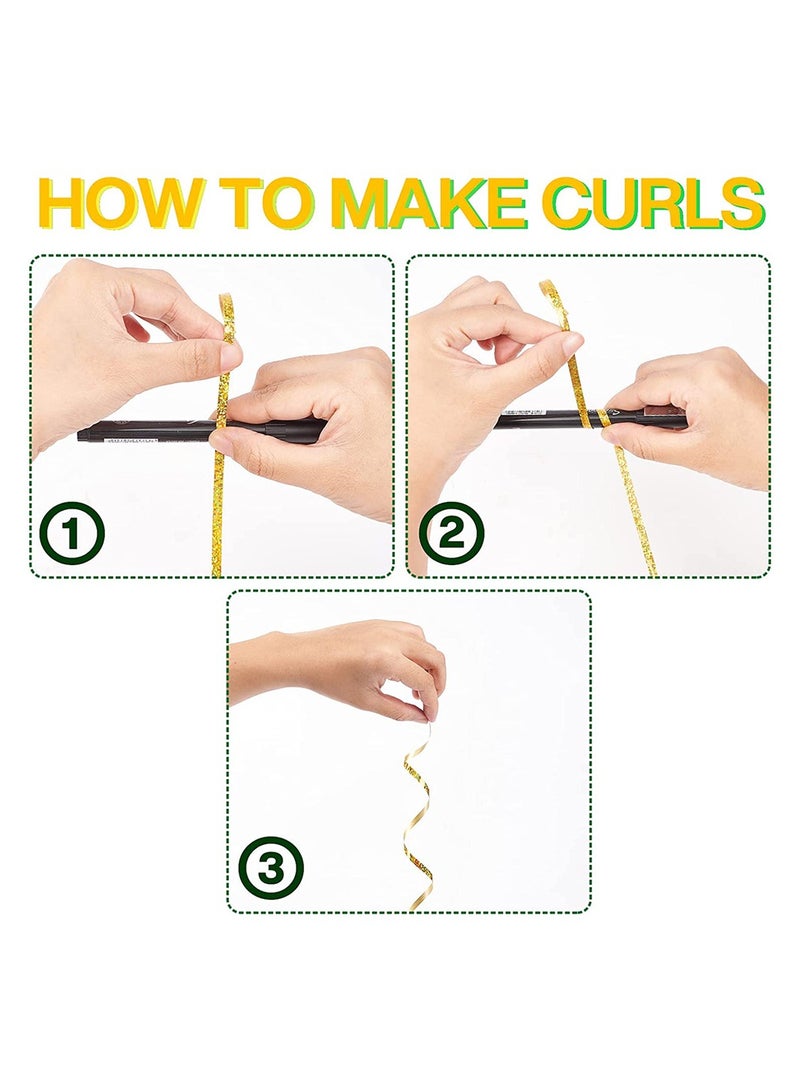 HOW TO MAKE CURLS

1

2

3