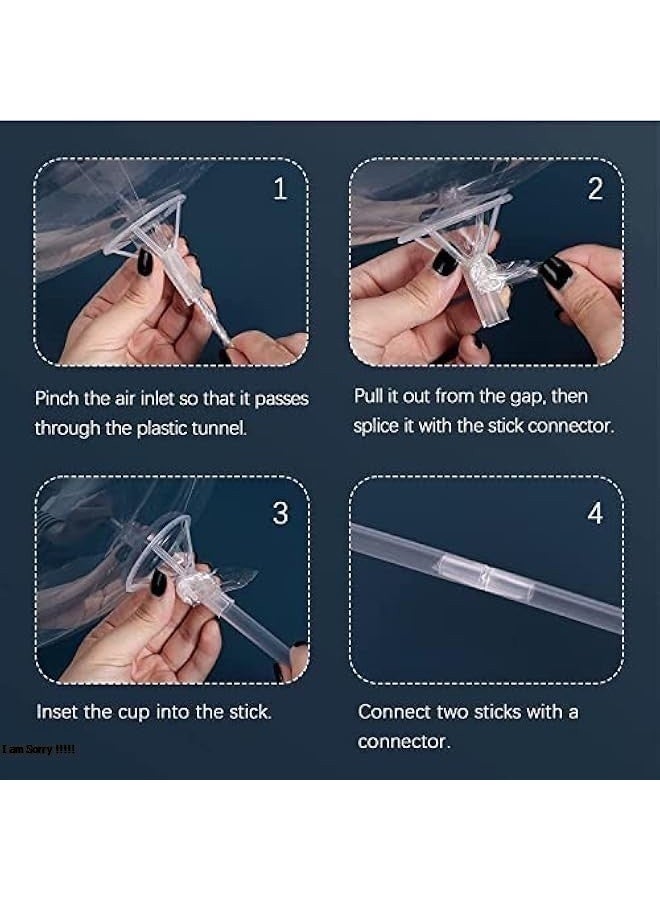 1

Pinch the air inlet so that it passes through the plastic tunnel.

2

Pull it out from the gap, then splice it with the stick connector.

3

Inset the cup into the stick.

4

Connect two sticks with a connector.

I am Sorry !!!!!