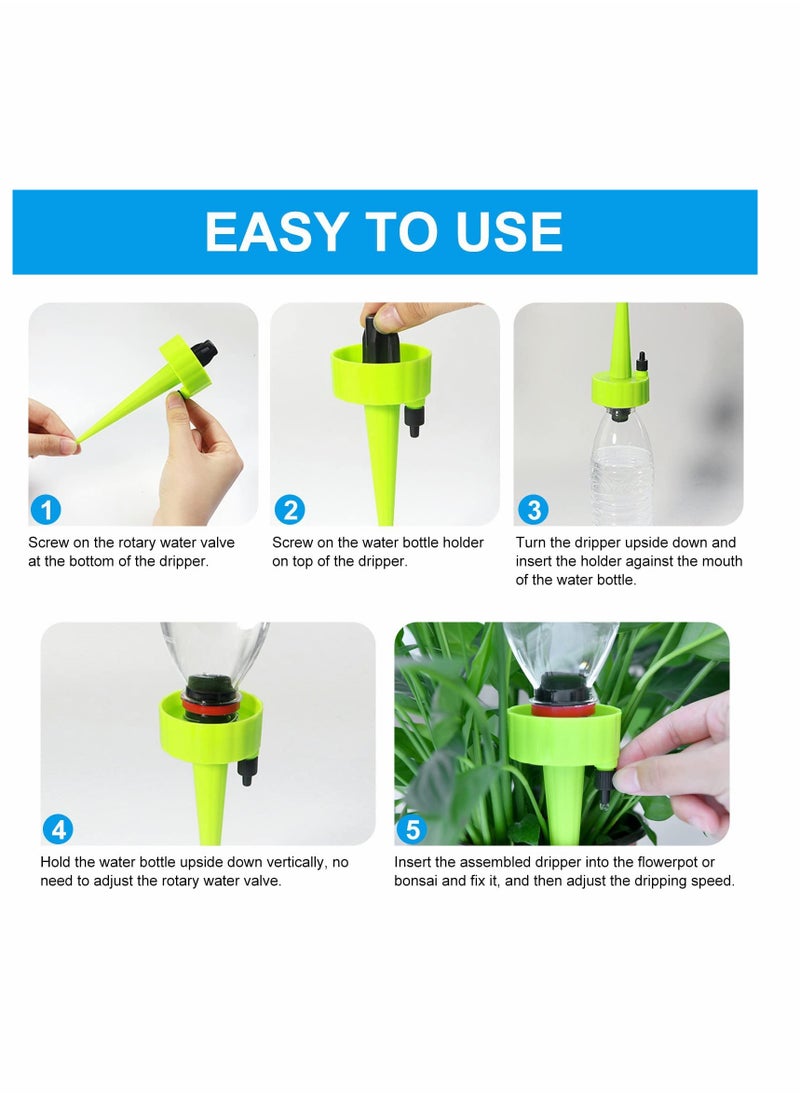 EASY TO USE

1
Screw on the rotary water valve at the bottom of the dripper.

2
Screw on the water bottle holder on top of the dripper.

3
Turn the dripper upside down and insert the holder against the mouth of the water bottle.

4
Hold the water bottle upside down vertically, no need to adjust the rotary water valve.

5
Insert the assembled dripper into the flowerpot or bonsai and fix it, and then adjust the dripping speed.