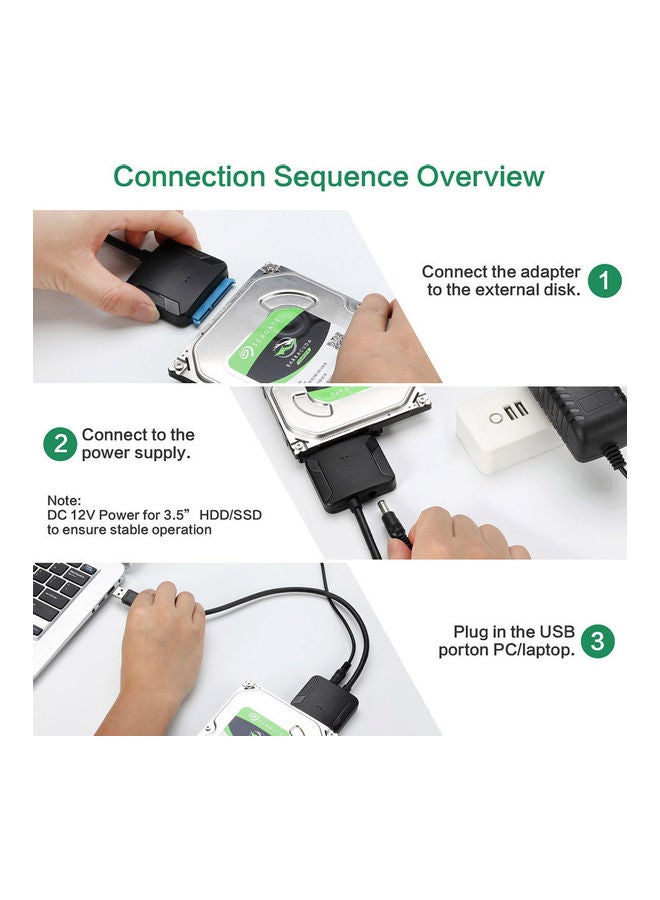 Connection Sequence Overview

Connect the adapter to the external disk. 1

SEAGATE
BARRACUDA

2 Connect to the power supply.

Note:
DC 12V Power for 3.5" HDD/SSD to ensure stable operation

Plug in the USB porton PC/laptop. 3