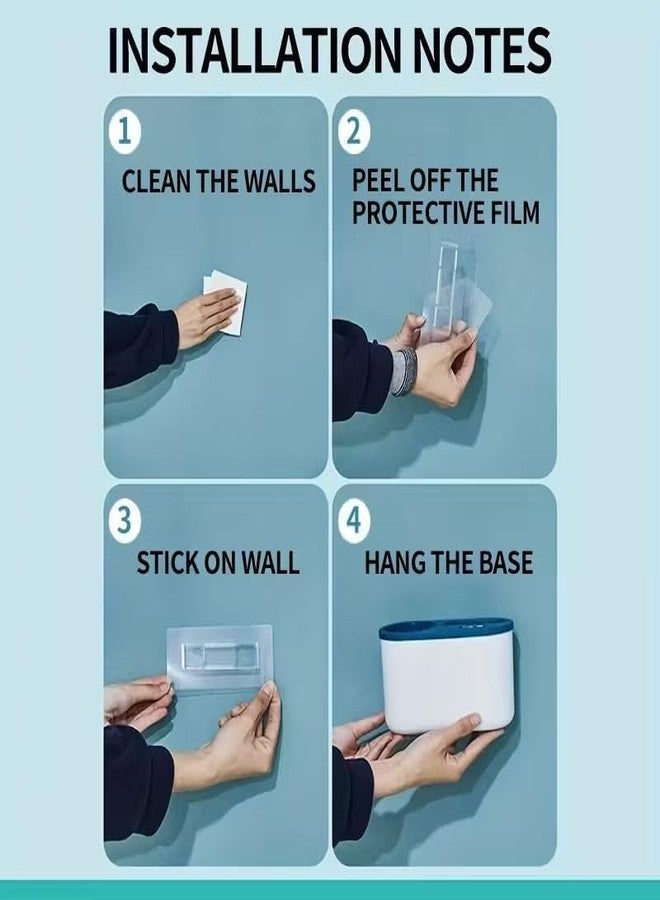 INSTALLATION NOTES

1
CLEAN THE WALLS

2
PEEL OFF THE PROTECTIVE FILM

3
STICK ON WALL

4
HANG THE BASE